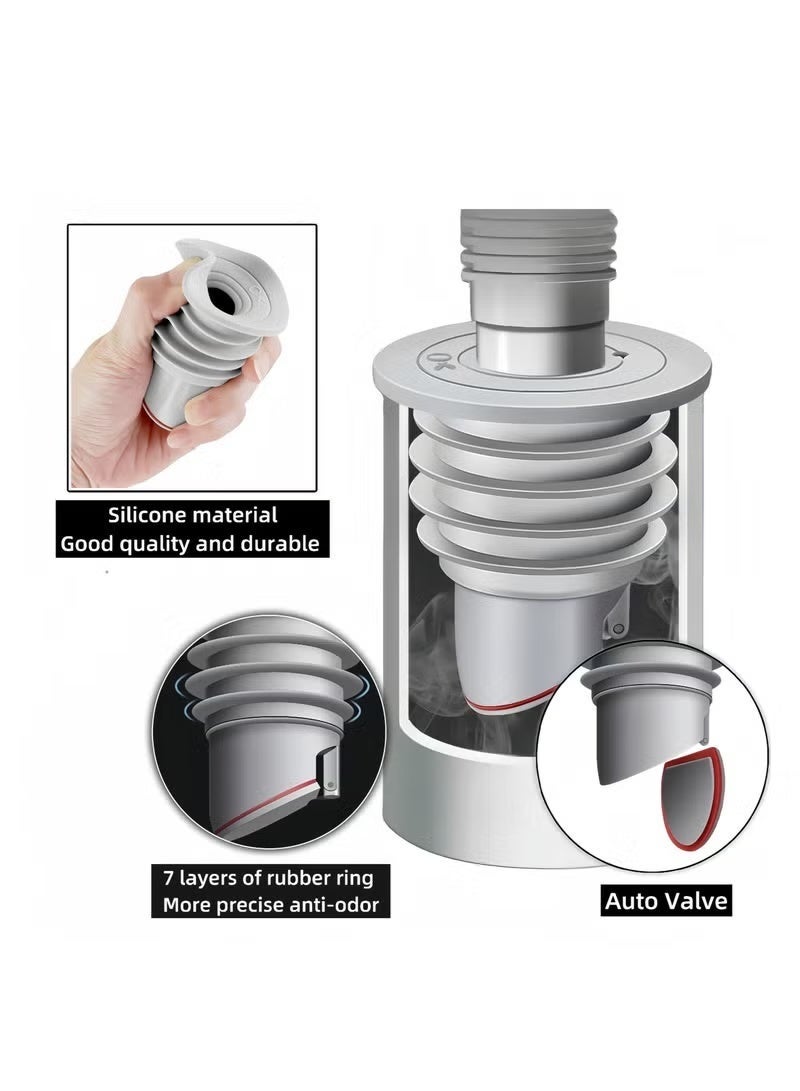 Silicone material
Good quality and durable

7 layers of rubber ring
More precise anti-odor

Auto Valve