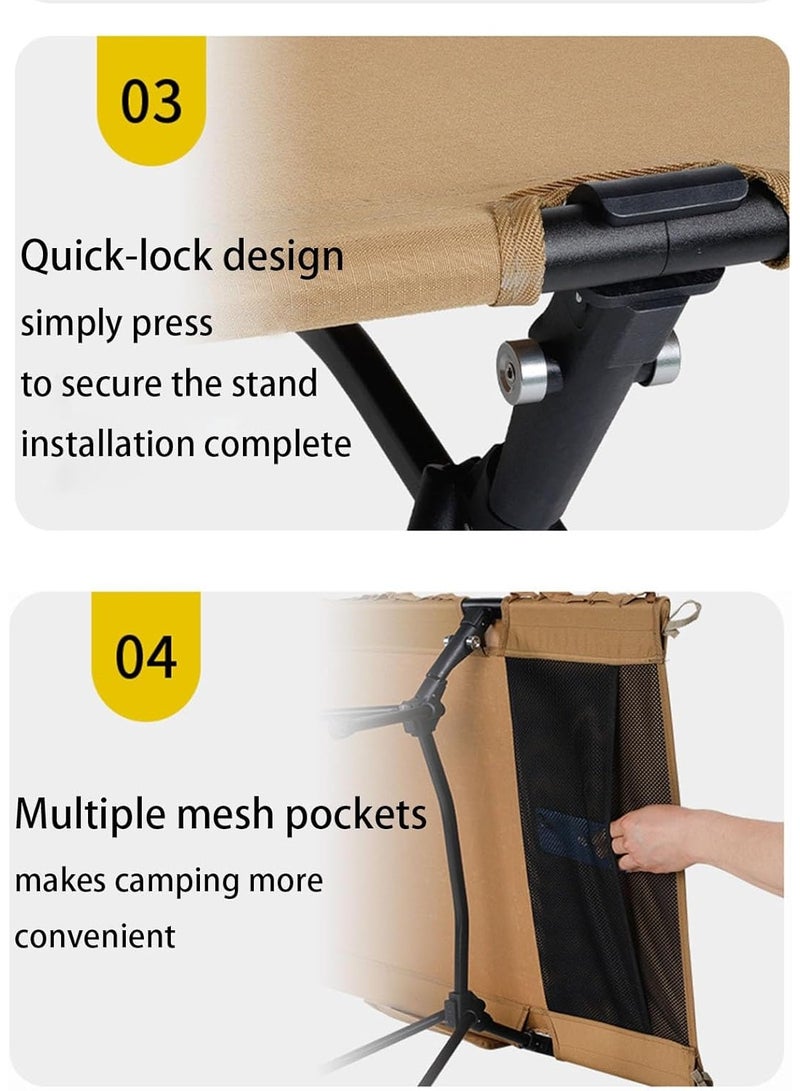 03

Quick-lock design
simply press
to secure the stand
installation complete

04

Multiple mesh pockets
makes camping more
convenient