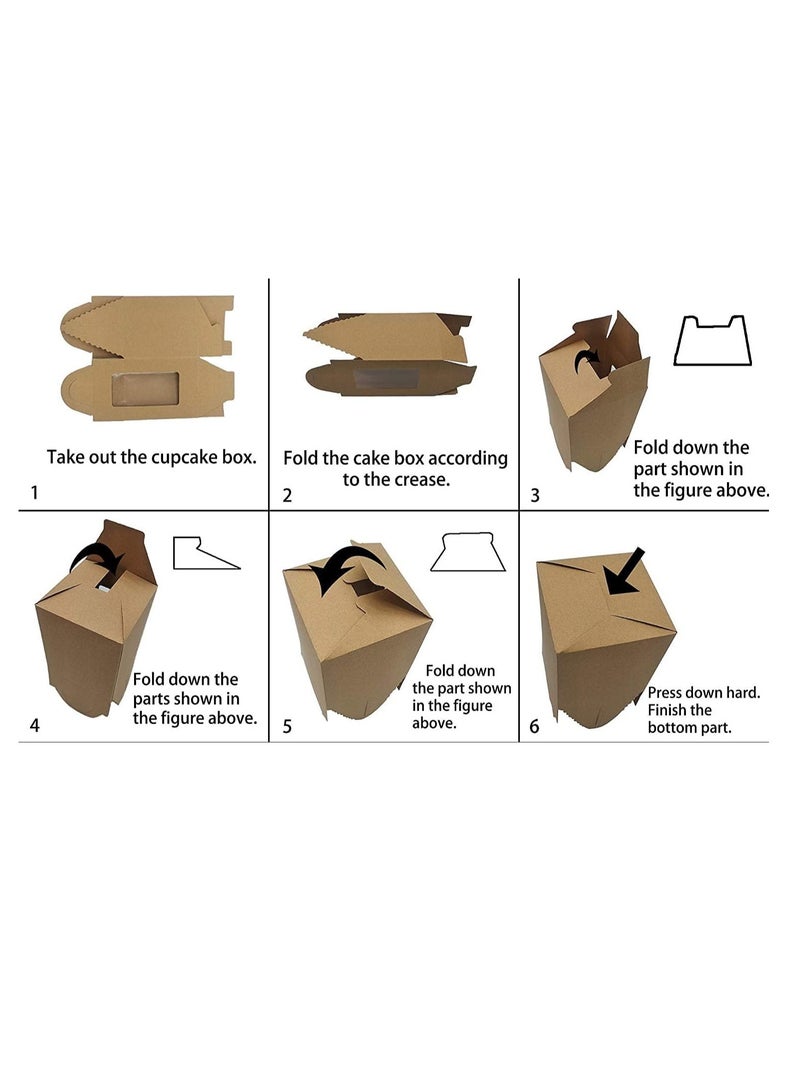 Take out the cupcake box.

1

Fold the cake box according to the crease.

2

Fold down the part shown in the figure above.

3

Fold down the parts shown in the figure above.

4

Fold down the part shown in the figure above.

5

Press down hard. Finish the bottom part.

6