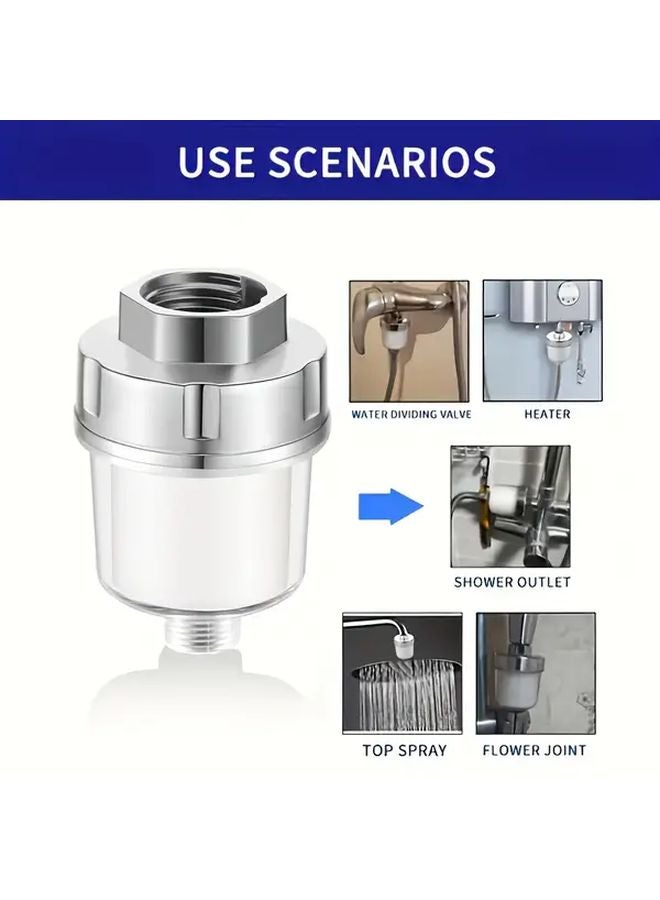 USE SCENARIOS

WATER DIVIDING VALVE

HEATER

SHOWER OUTLET

TOP SPRAY

FLOWER JOINT