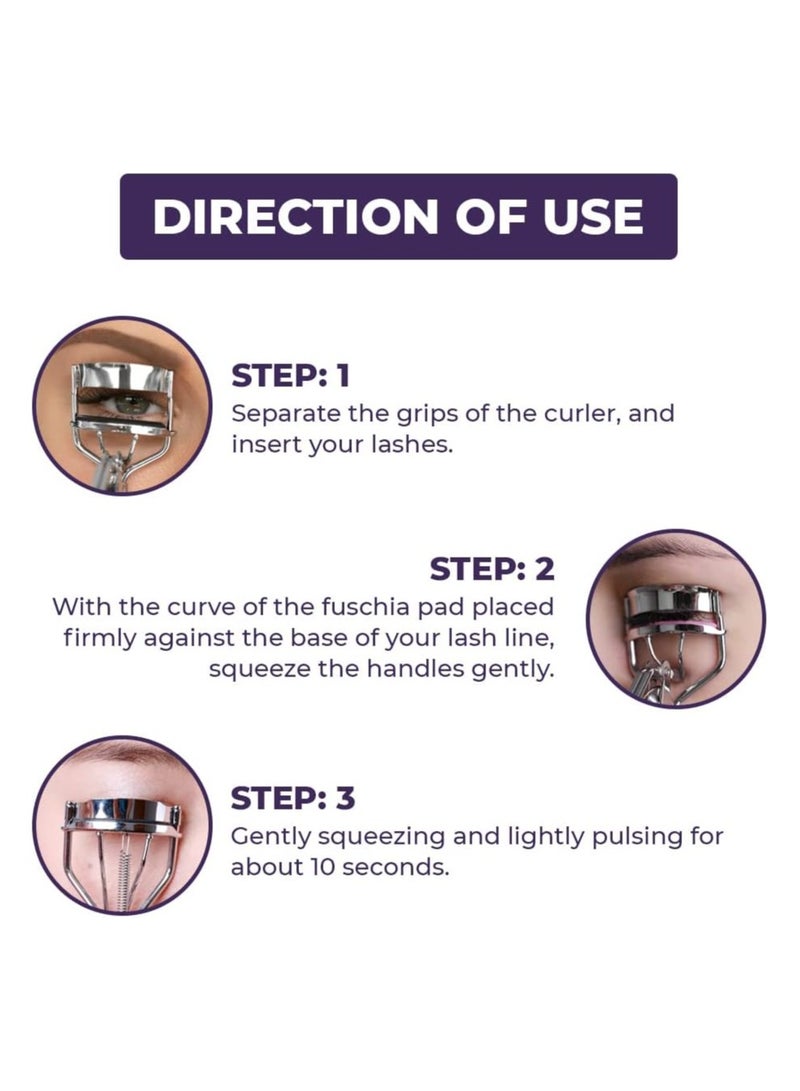 DIRECTION OF USE

STEP: 1
Separate the grips of the curler, and insert your lashes.

STEP: 2
With the curve of the fuschia pad placed firmly against the base of your lash line, squeeze the handles gently.

STEP: 3
Gently squeezing and lightly pulsing for about 10 seconds.