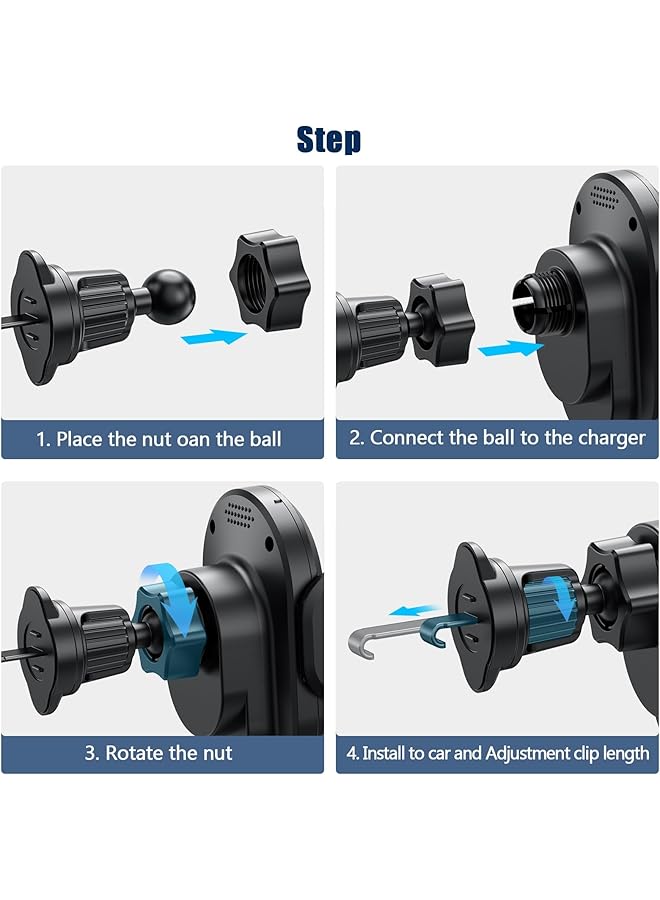 Step

1. Place the nut oan the ball

2. Connect the ball to the charger

3. Rotate the nut

4. Install to car and Adjustment clip length