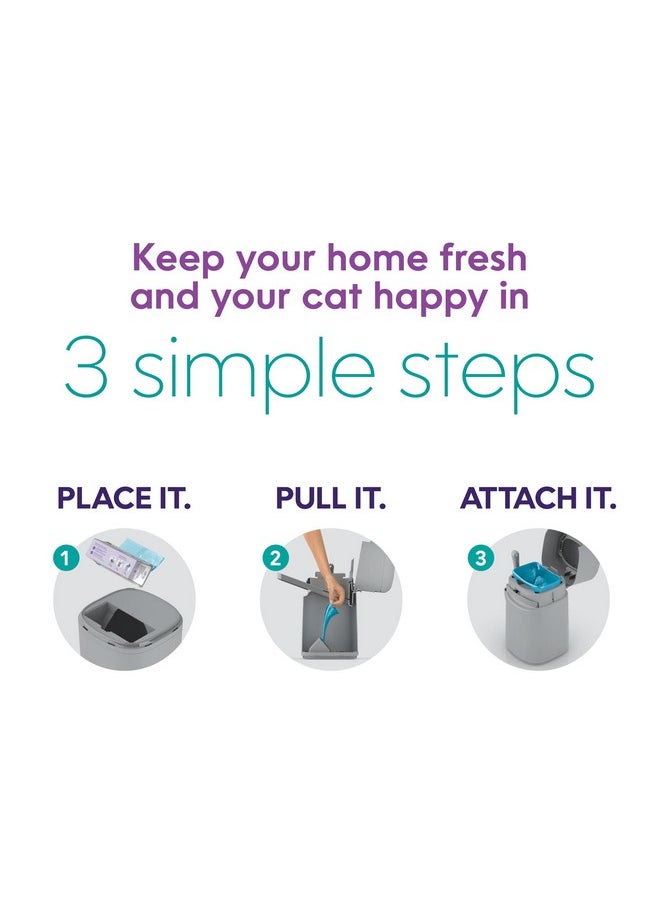 Keep your home fresh and your cat happy in

3 simple steps

PLACE IT.

1

PULL IT.

2

ATTACH IT.

3