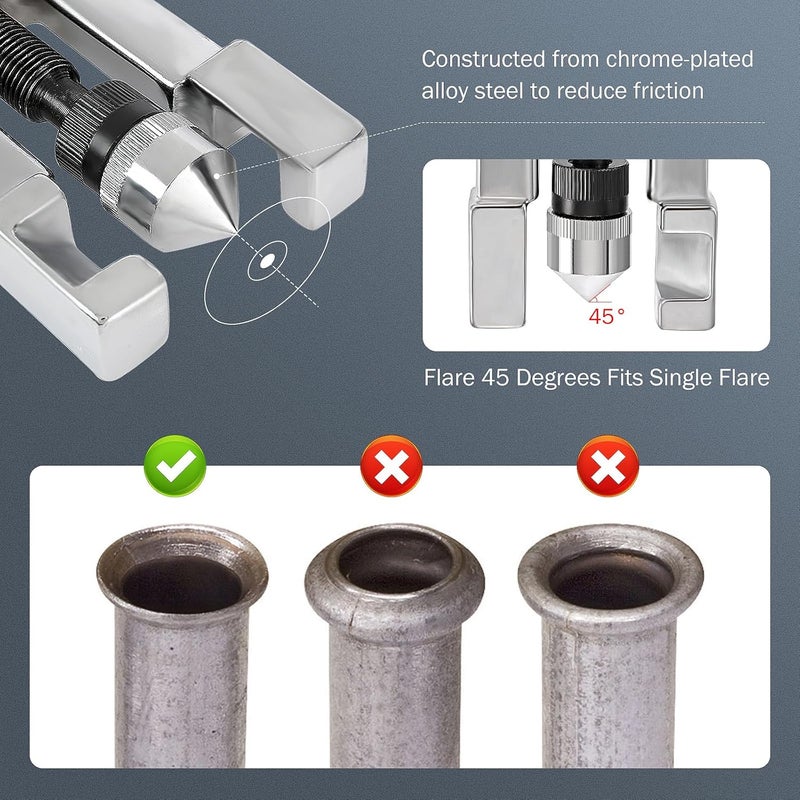 Constructed from chrome-plated alloy steel to reduce friction

45°

Flare 45 Degrees Fits Single Flare