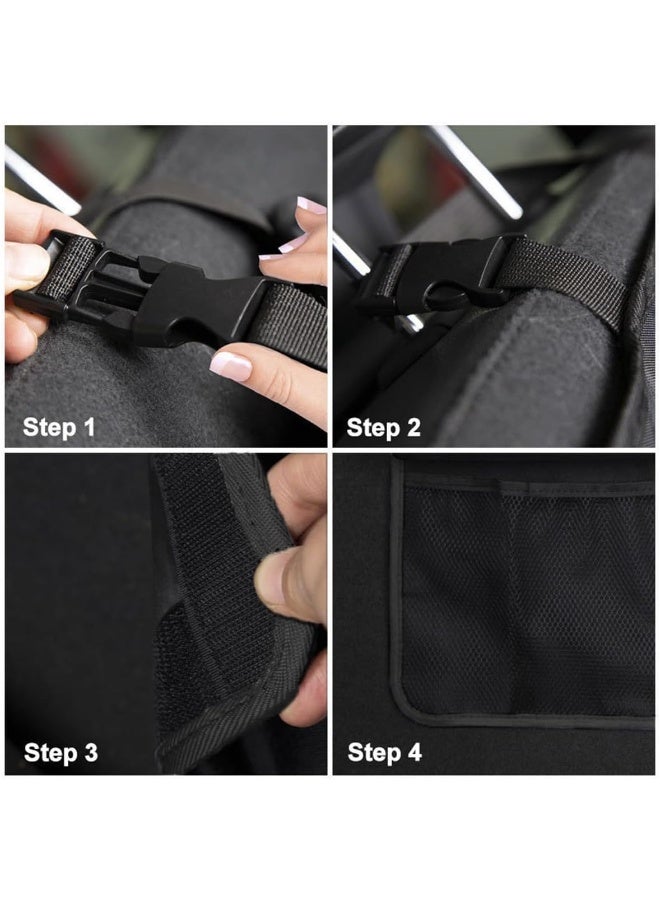 Step 1

Step 2

Step 3

Step 4