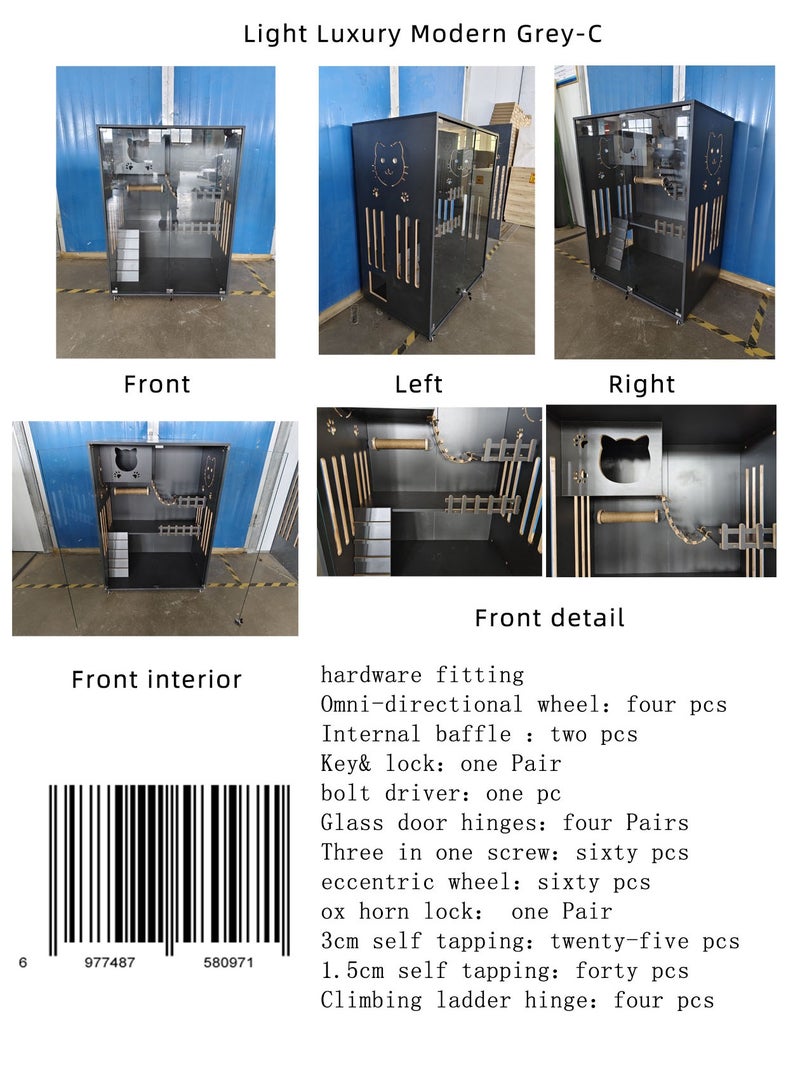 Light Luxury Modern Grey-C

Front

Left

Right

Front detail

Front interior

hardware fitting
Omni-directional wheel: four pcs
Internal baffle : two pcs
Key& lock: one Pair
bolt driver: one pc
Glass door hinges: four Pairs
Three in one screw: sixty pcs
eccentric wheel: sixty pcs
ox horn lock: one Pair
3cm self tapping: twenty-five pcs
1.5cm self tapping: forty pcs
Climbing ladder hinge: four pcs

6 977487 580971