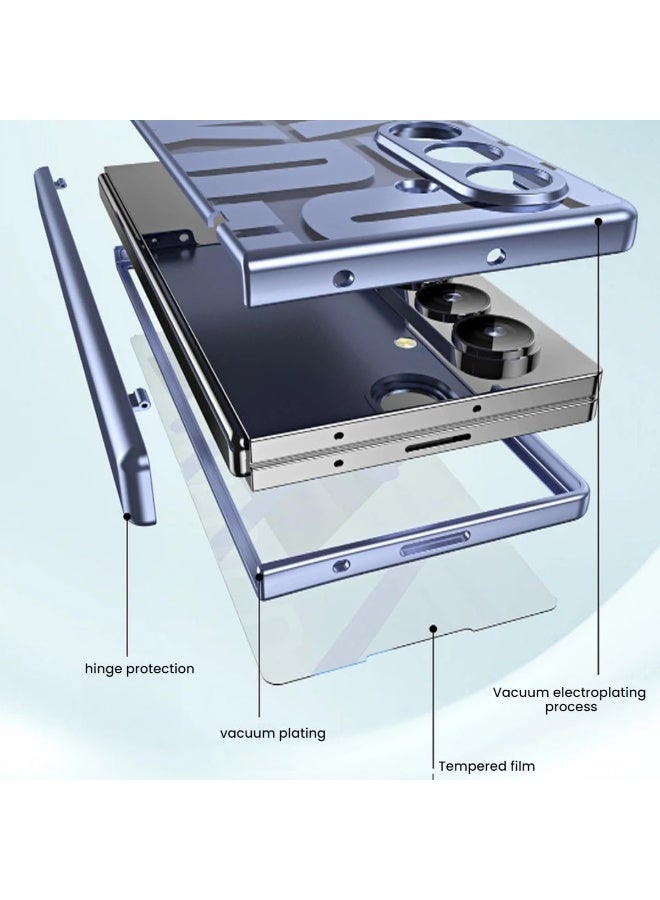 hinge protection

vacuum plating

Tempered film

Vacuum electroplating process