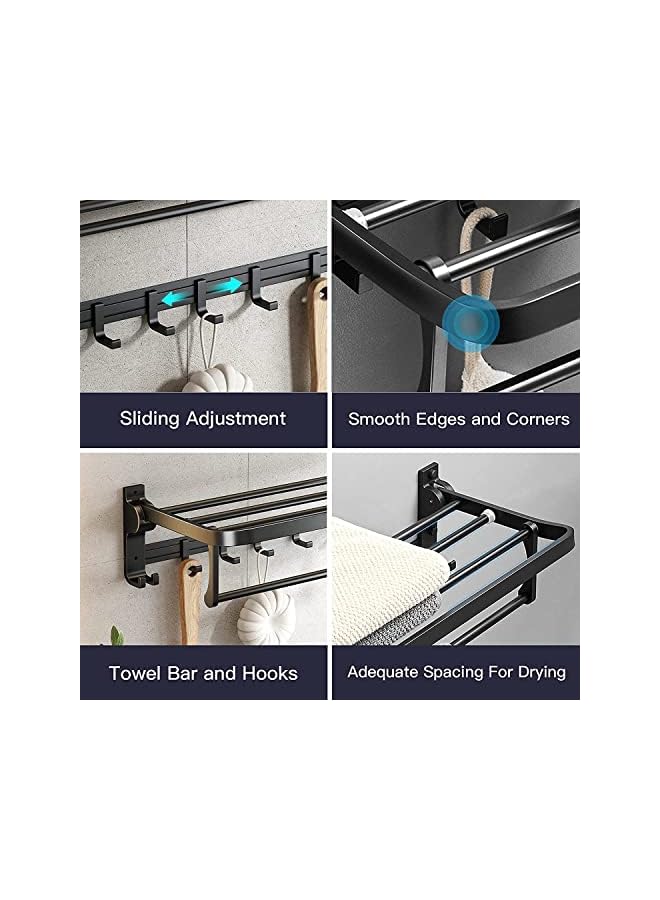 Sliding Adjustment

Smooth Edges and Corners

Towel Bar and Hooks

Adequate Spacing For Drying