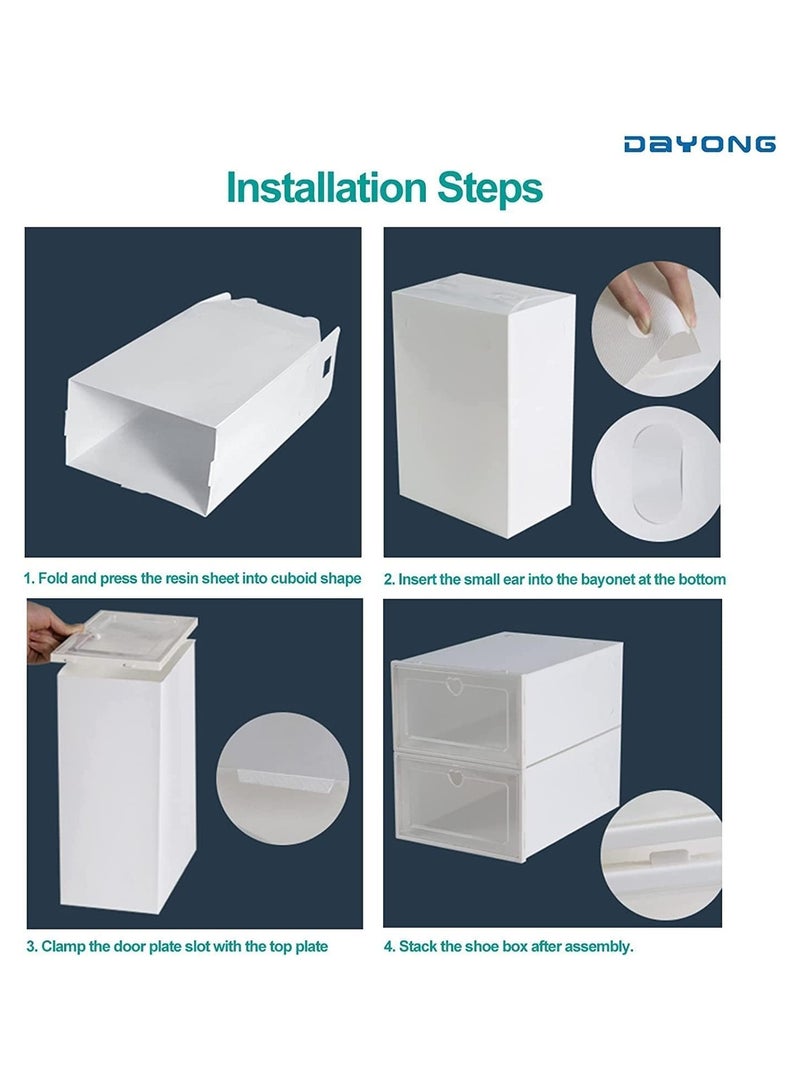 DAYONG

Installation Steps

1. Fold and press the resin sheet into cuboid shape

2. Insert the small ear into the bayonet at the bottom

3. Clamp the door plate slot with the top plate

4. Stack the shoe box after assembly.