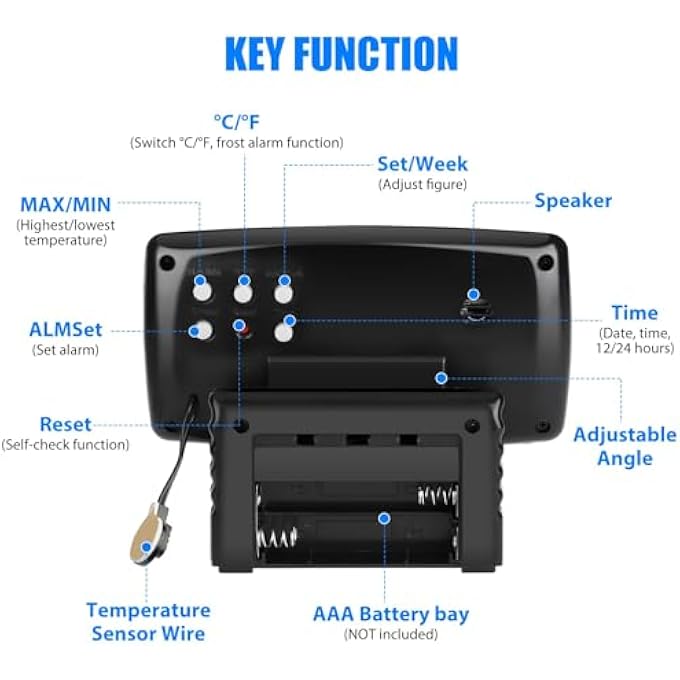 KEY FUNCTION

°C/°F
(Switch °C/°F, frost alarm function)

Set/Week
(Adjust figure)

MAX/MIN
(Highest/lowest temperature)

Speaker

ALMSet
(Set alarm)

Time
(Date, time, 12/24 hours)

Reset
(Self-check function)

Adjustable Angle

Temperature Sensor Wire

AAA Battery bay
(NOT included)