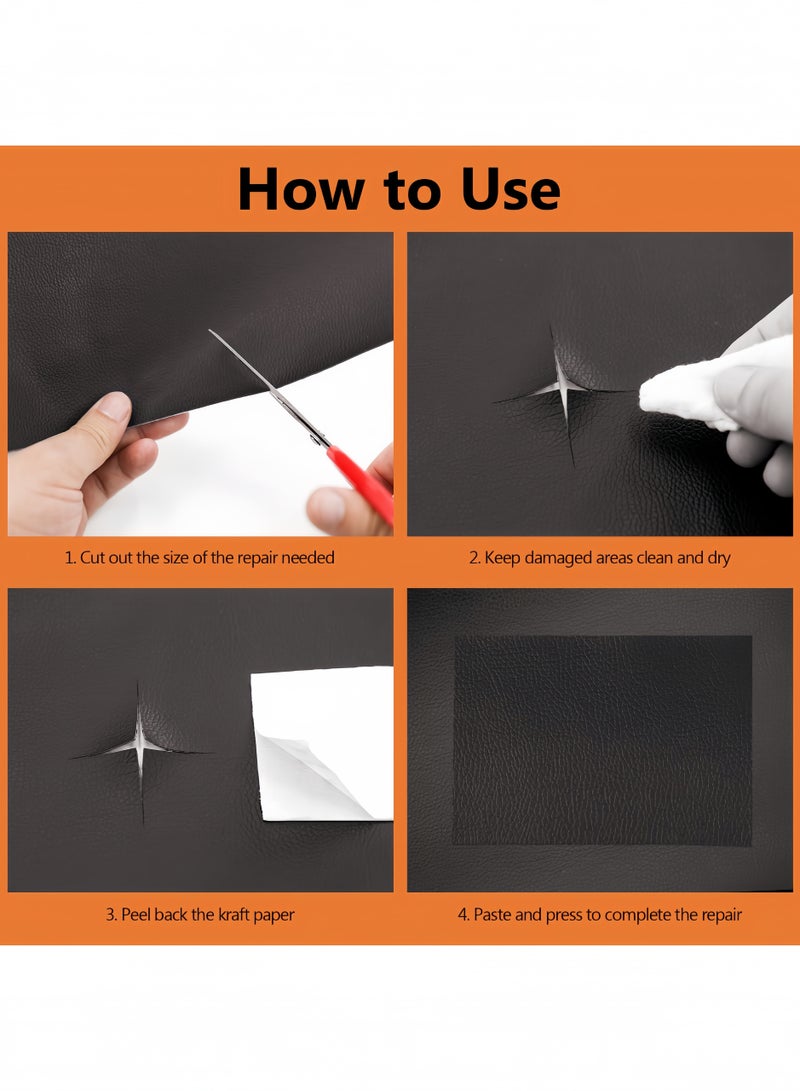 How to Use

1. Cut out the size of the repair needed

2. Keep damaged areas clean and dry

3. Peel back the kraft paper

4. Paste and press to complete the repair