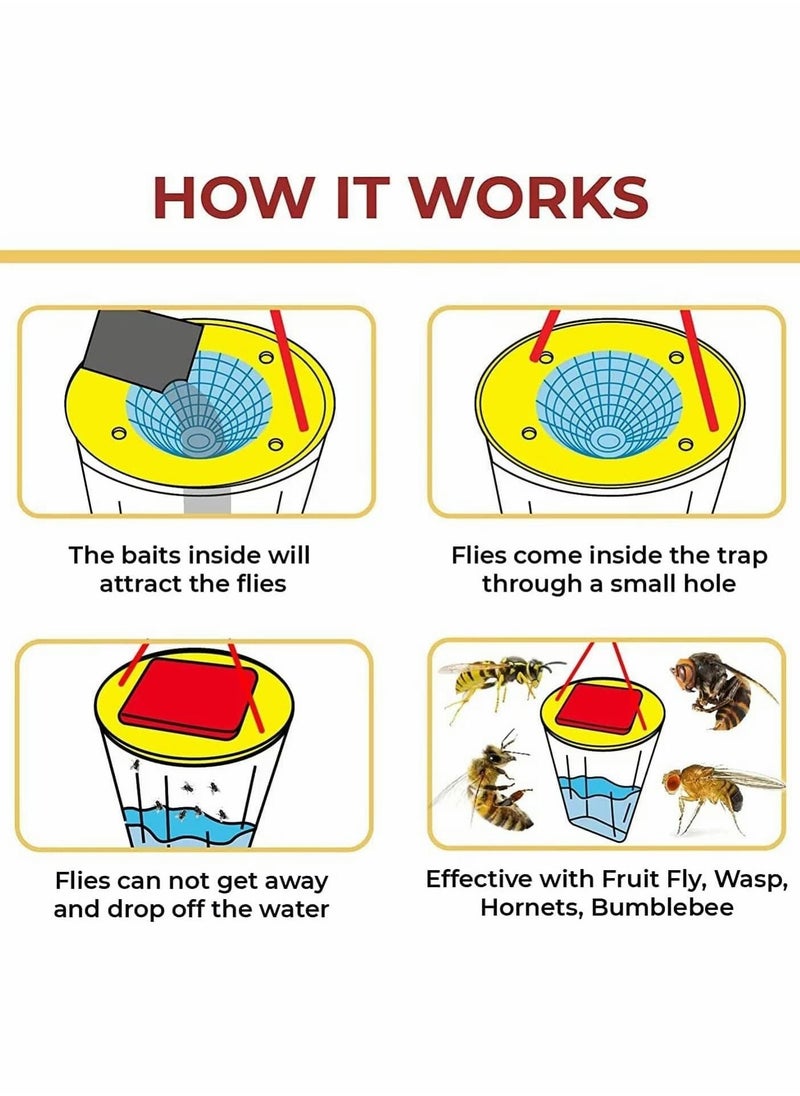 HOW IT WORKS

The baits inside will attract the flies

Flies come inside the trap through a small hole

Flies can not get away and drop off the water

Effective with Fruit Fly, Wasp, Hornets, Bumblebee