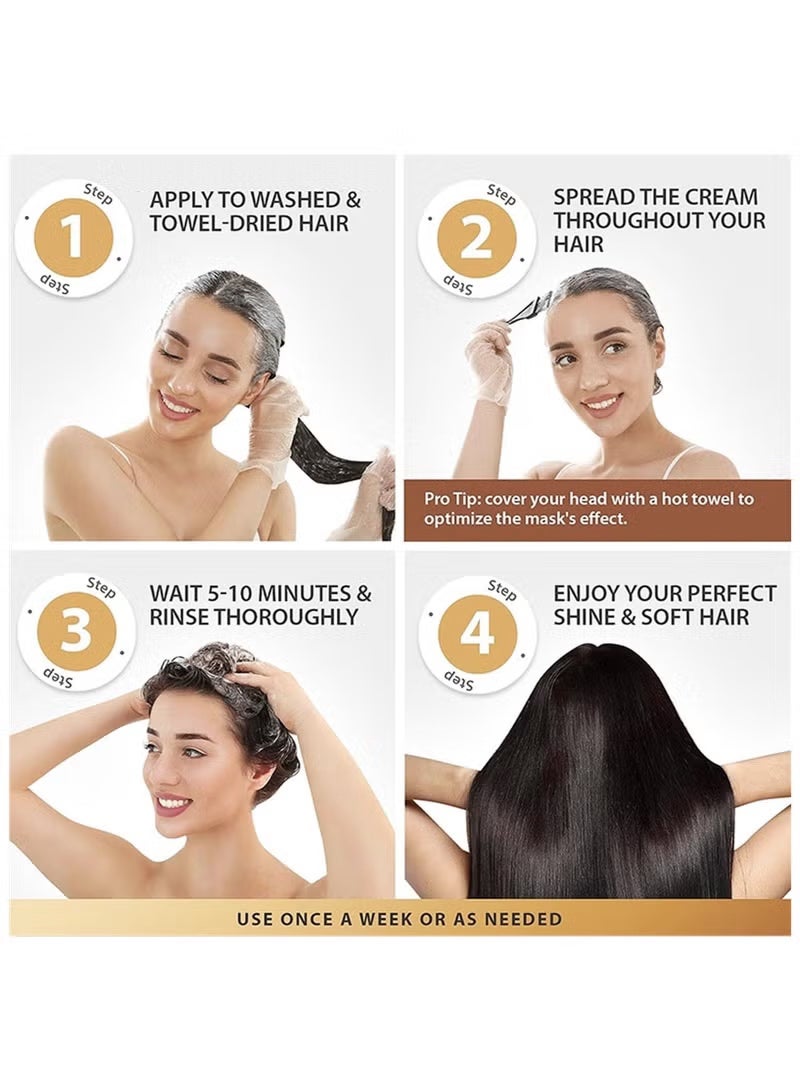 Step
1
Step
APPLY TO WASHED & TOWEL-DRIED HAIR

Step
2
Step
SPREAD THE CREAM THROUGHOUT YOUR HAIR

Pro Tip: cover your head with a hot towel to optimize the mask's effect.

Step
3
Step
WAIT 5-10 MINUTES & RINSE THOROUGHLY

Step
4
Step
ENJOY YOUR PERFECT SHINE & SOFT HAIR

USE ONCE A WEEK OR AS NEEDED