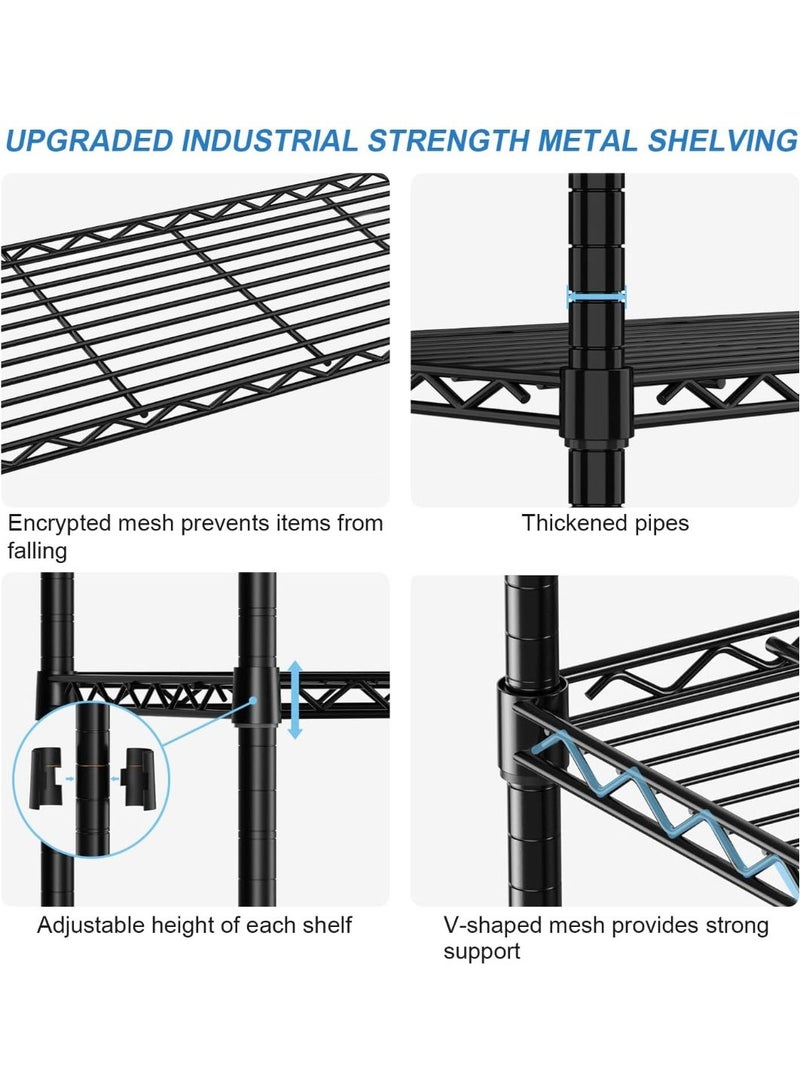 UPGRADED INDUSTRIAL STRENGTH METAL SHELVING

Encrypted mesh prevents items from falling

Thickened pipes

Adjustable height of each shelf

V-shaped mesh provides strong support