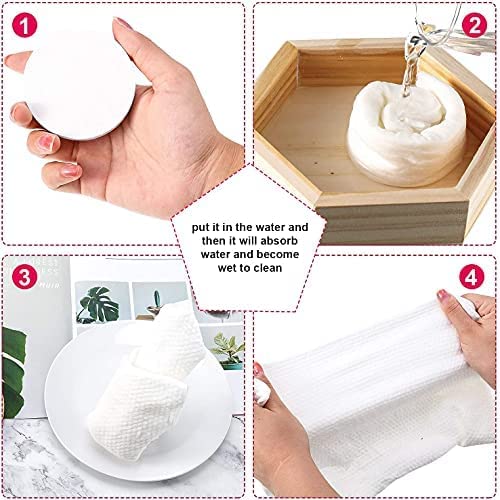 1

2

put it in the water and then it will absorb water and become wet to clean

3

4