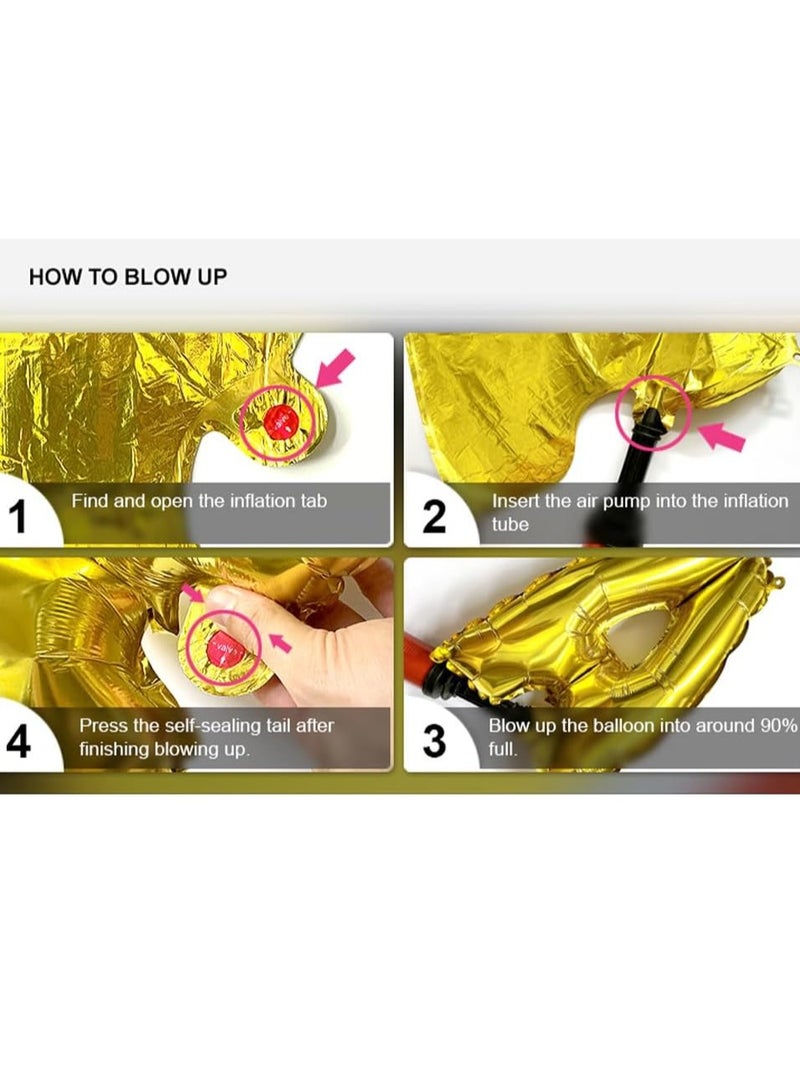 HOW TO BLOW UP

1 Find and open the inflation tab

2 Insert the air pump into the inflation tube

4 Press the self-sealing tail after finishing blowing up.

3 Blow up the balloon into around 90% full.