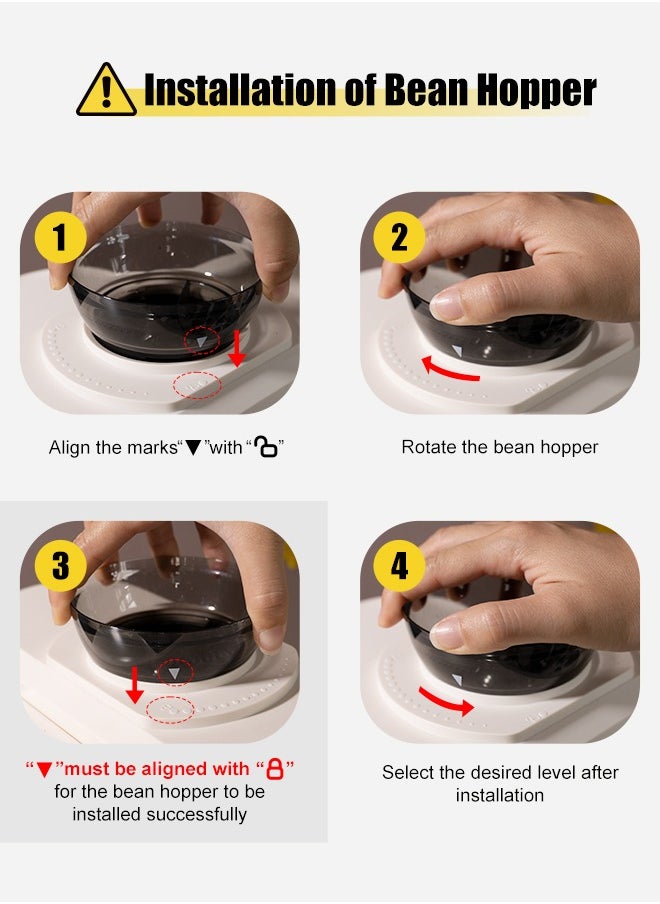 Installation of Bean Hopper

1

Align the marks"▼"with "🔓"

2

Rotate the bean hopper

3

"▼"must be aligned with "🔒" for the bean hopper to be installed successfully

4

Select the desired level after installation