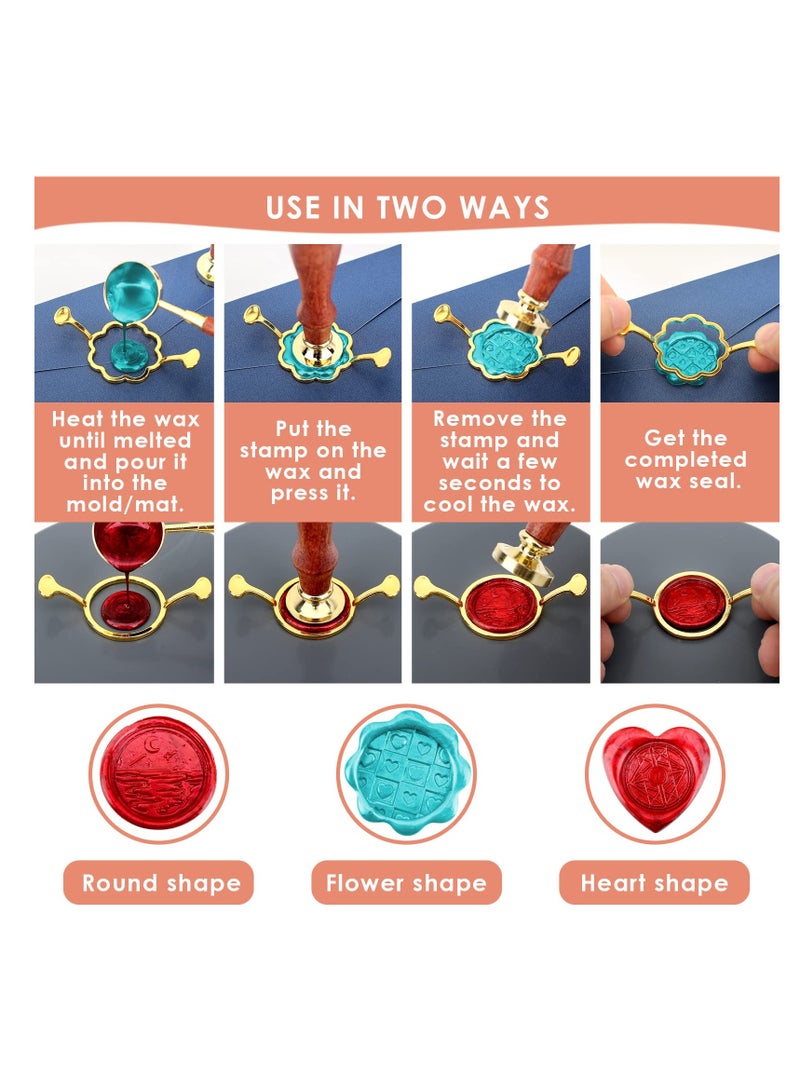 USE IN TWO WAYS

Heat the wax until melted and pour it into the mold/mat.

Put the stamp on the wax and press it.

Remove the stamp and wait a few seconds to cool the wax.

Get the completed wax seal.

Round shape

Flower shape

Heart shape