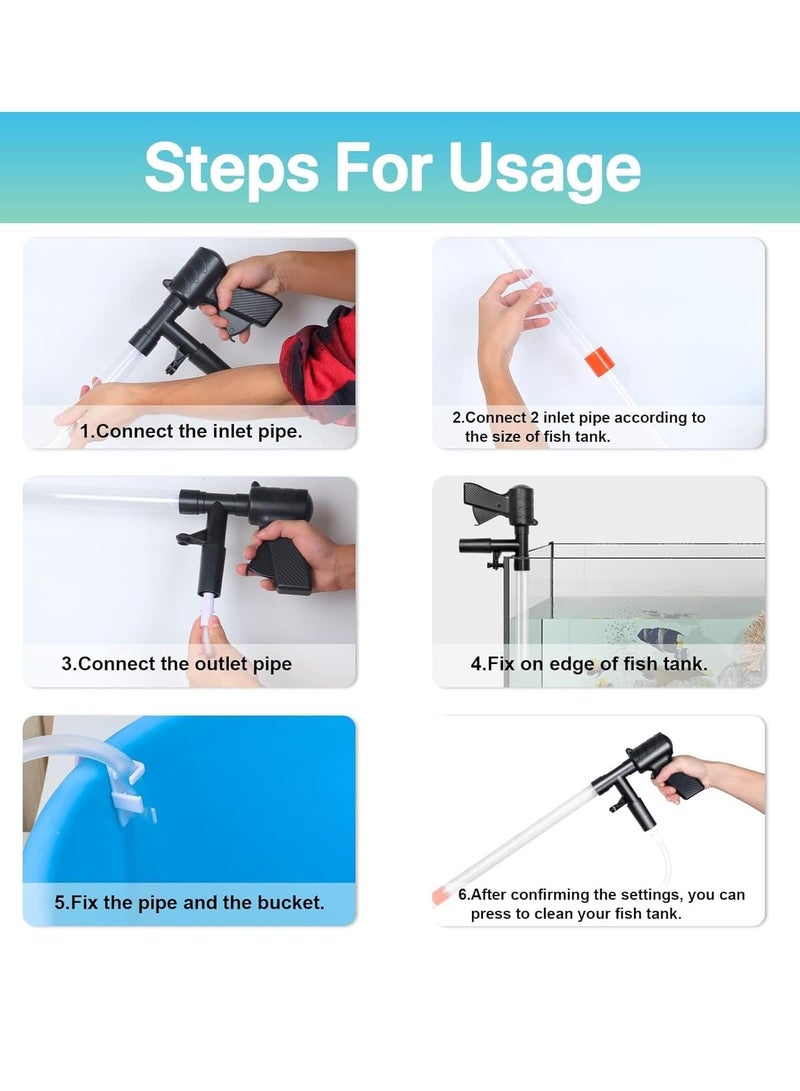 Steps For Usage

1.Connect the inlet pipe.

2.Connect 2 inlet pipe according to the size of fish tank.

3.Connect the outlet pipe

4.Fix on edge of fish tank.

5.Fix the pipe and the bucket.

6.After confirming the settings, you can press to clean your fish tank.