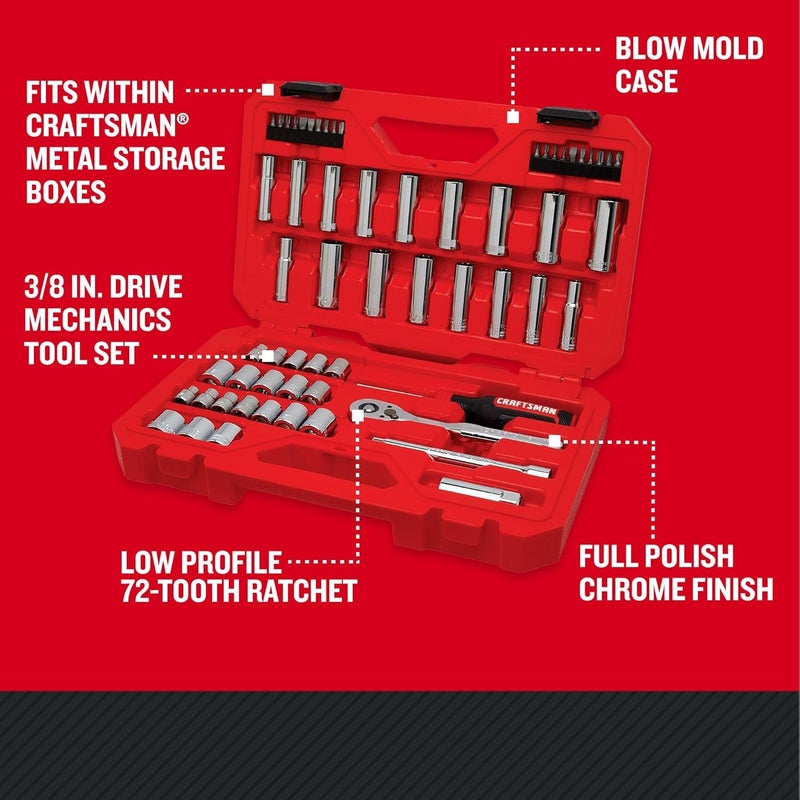 FITS WITHIN CRAFTSMAN® METAL STORAGE BOXES

BLOW MOLD CASE

3/8 IN. DRIVE MECHANICS TOOL SET

CRAFTSMAN

LOW PROFILE 72-TOOTH RATCHET

FULL POLISH CHROME FINISH