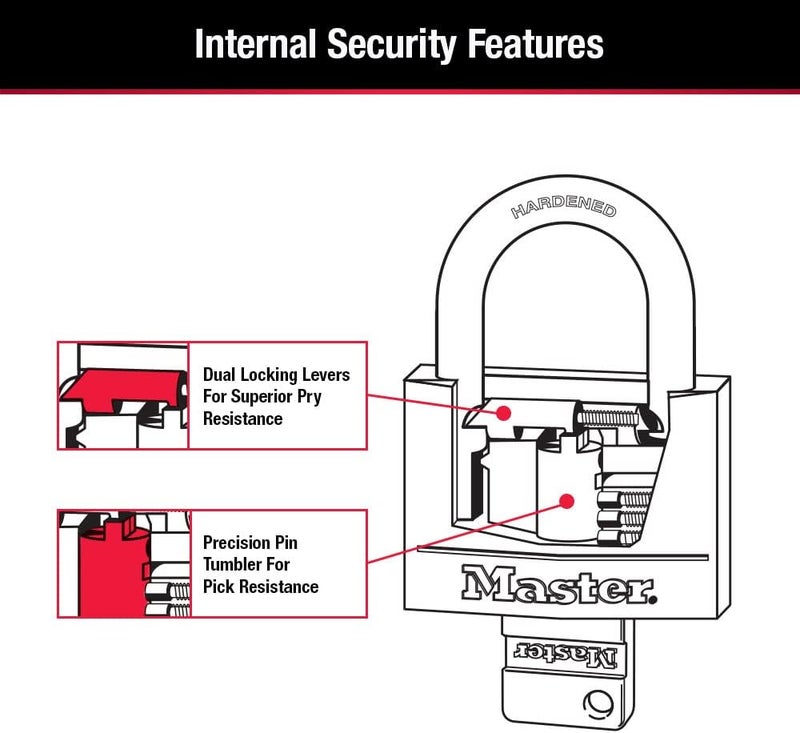 Internal Security Features

HARDENED

Dual Locking Levers For Superior Pry Resistance

Precision Pin Tumbler For Pick Resistance

Master.

Master