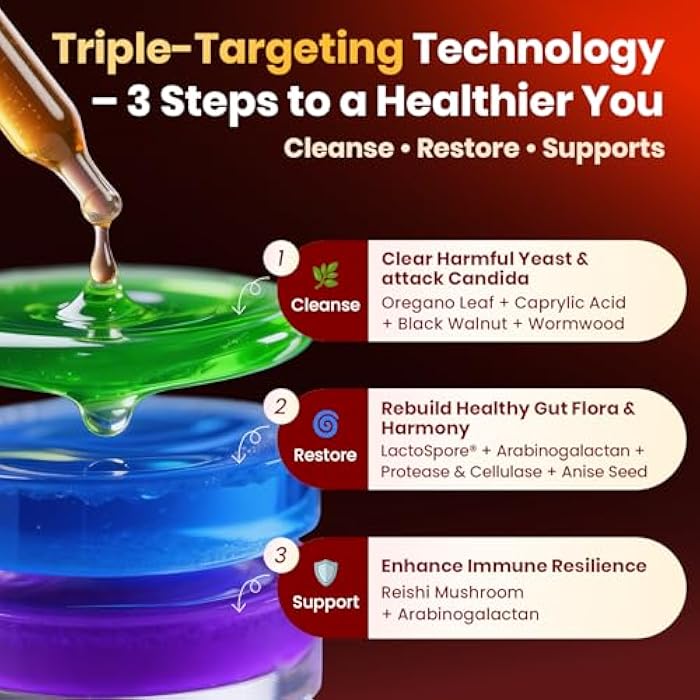 Triple-Targeting Technology – 3 Steps to a Healthier You

Cleanse • Restore • Supports

1

Cleanse

Clear Harmful Yeast & attack Candida

Oregano Leaf + Caprylic Acid + Black Walnut + Wormwood

2

Restore

Rebuild Healthy Gut Flora & Harmony

LactoSpore® + Arabinogalactan + Protease & Cellulase + Anise Seed

3

Support

Enhance Immune Resilience

Reishi Mushroom + Arabinogalactan