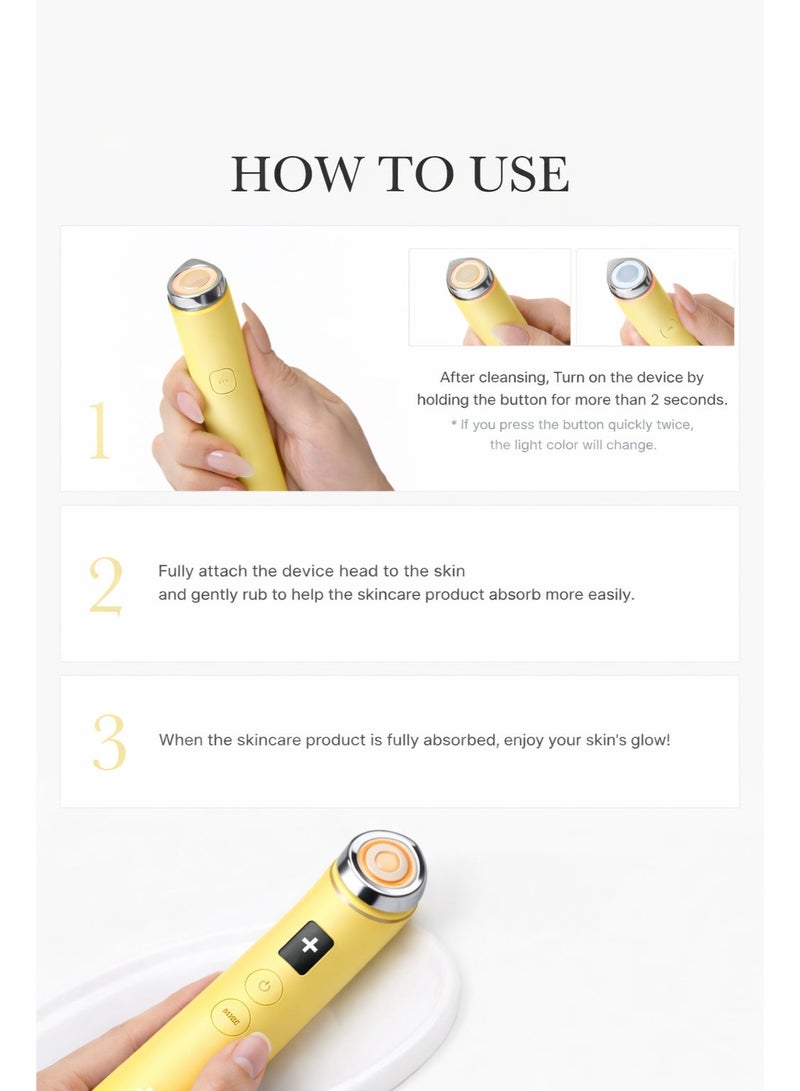 HOW TO USE

1

After cleansing, Turn on the device by holding the button for more than 2 seconds.

* If you press the button quickly twice, the light color will change.

2

Fully attach the device head to the skin and gently rub to help the skincare product absorb more easily.

3

When the skincare product is fully absorbed, enjoy your skin's glow!

MODE