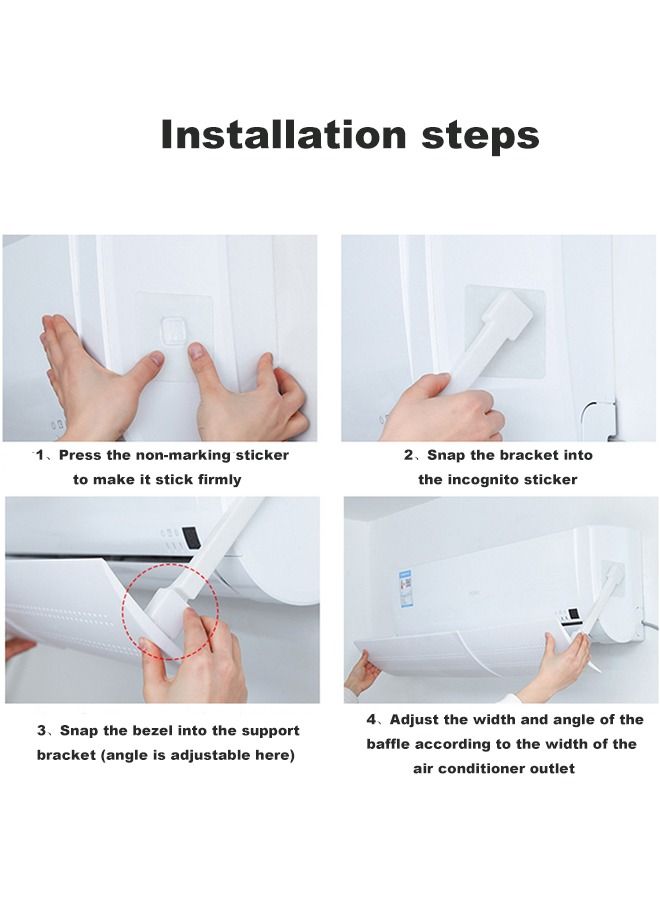 Installation steps

1、Press the non-marking sticker to make it stick firmly

2、Snap the bracket into the incognito sticker

3、Snap the bezel into the support bracket (angle is adjustable here)

4、Adjust the width and angle of the baffle according to the width of the air conditioner outlet