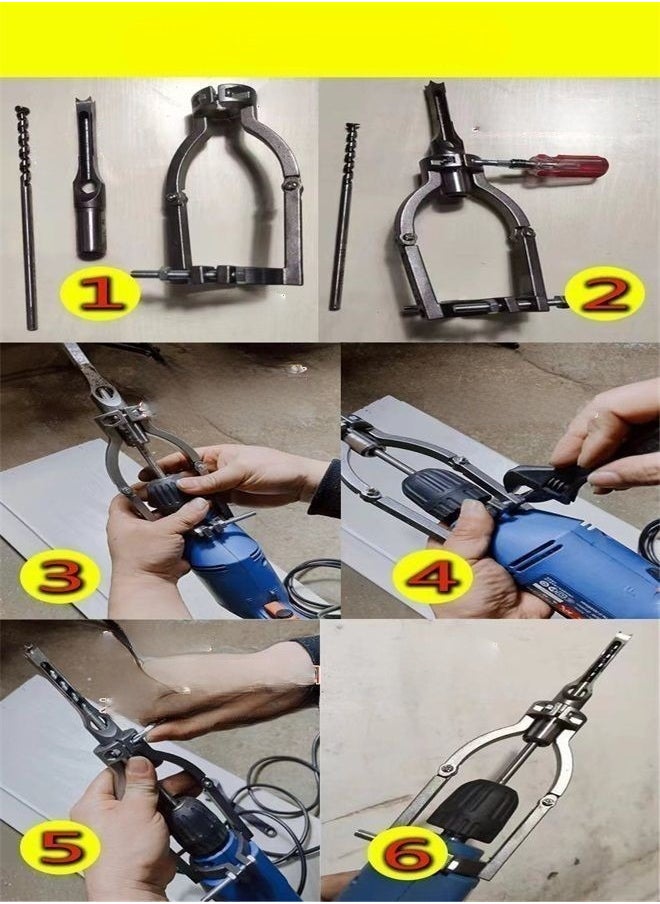 1

2

3

4

5

6