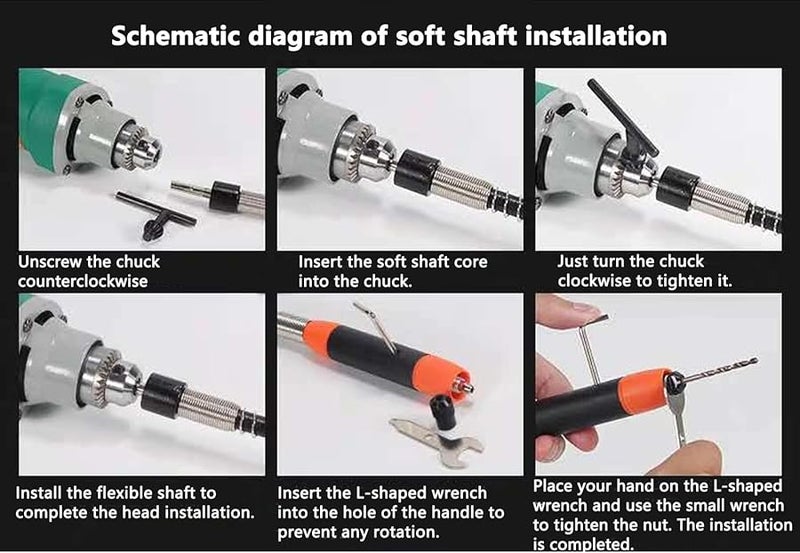 Schematic diagram of soft shaft installation

Unscrew the chuck counterclockwise

Insert the soft shaft core into the chuck.

Just turn the chuck clockwise to tighten it.

Install the flexible shaft to complete the head installation.

Insert the L-shaped wrench into the hole of the handle to prevent any rotation.

Place your hand on the L-shaped wrench and use the small wrench to tighten the nut. The installation is completed.