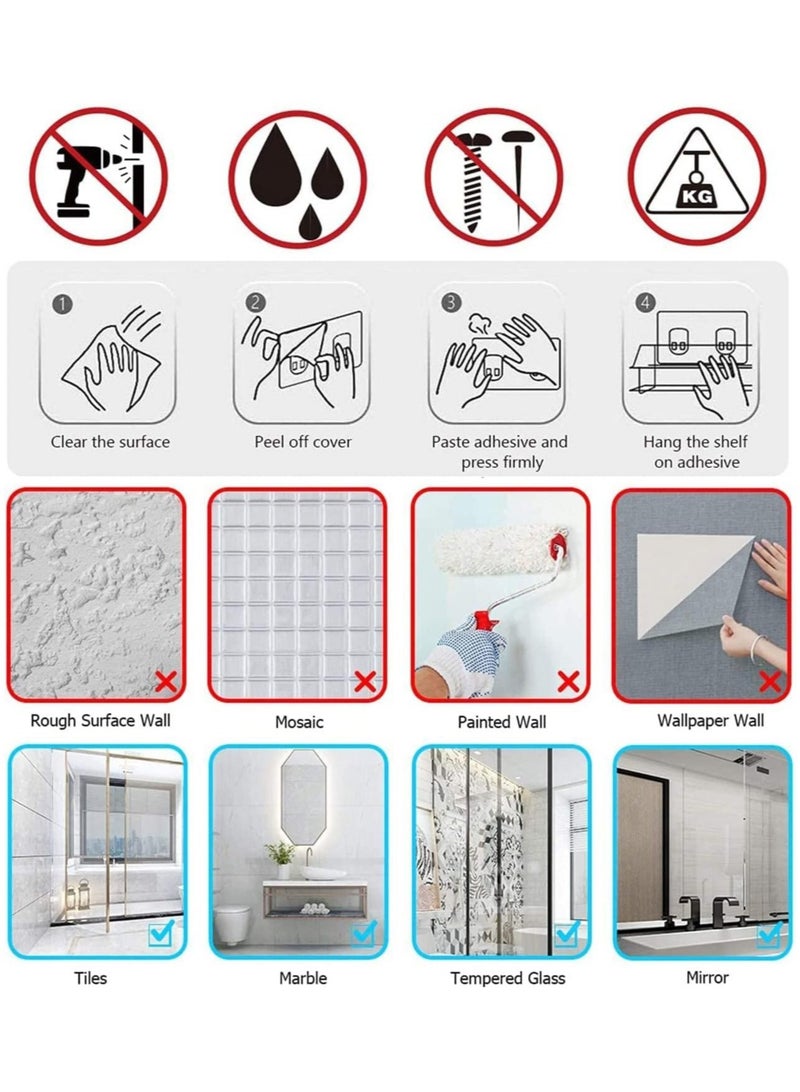 KG

1
Clear the surface

2
Peel off cover

3
Paste adhesive and press firmly

4
Hang the shelf on adhesive

Rough Surface Wall

Mosaic

Painted Wall

Wallpaper Wall

Tiles

Marble

Tempered Glass

Mirror