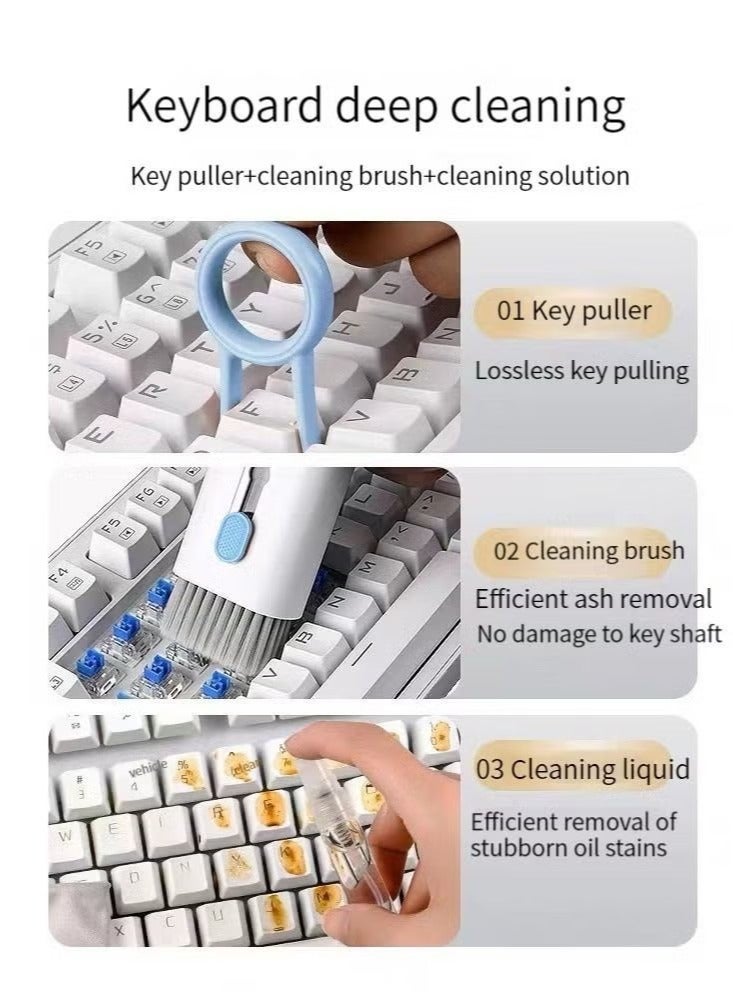 Keyboard deep cleaning

Key puller+cleaning brush+cleaning solution

01 Key puller

Lossless key pulling

02 Cleaning brush

Efficient ash removal
No damage to key shaft

03 Cleaning liquid

Efficient removal of stubborn oil stains