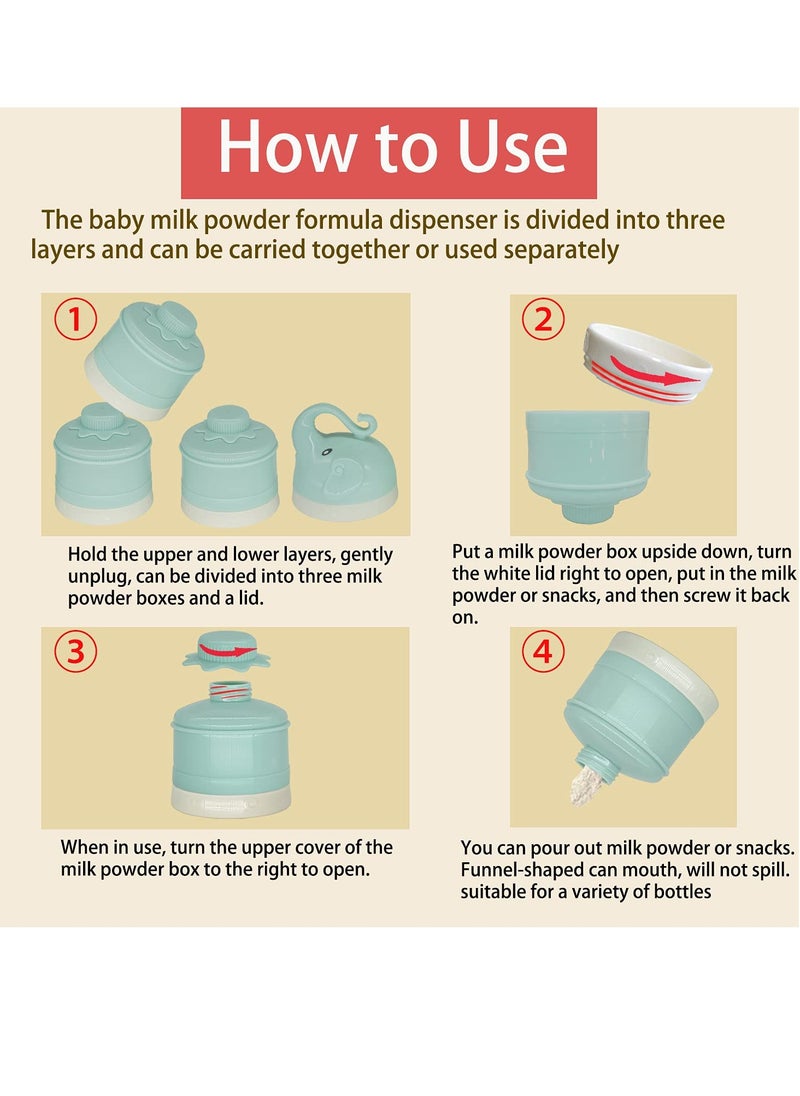 How to Use

The baby milk powder formula dispenser is divided into three layers and can be carried together or used separately

1

Hold the upper and lower layers, gently unplug, can be divided into three milk powder boxes and a lid.

2

Put a milk powder box upside down, turn the white lid right to open, put in the milk powder or snacks, and then screw it back on.

3

When in use, turn the upper cover of the milk powder box to the right to open.

4

You can pour out milk powder or snacks. Funnel-shaped can mouth, will not spill. suitable for a variety of bottles