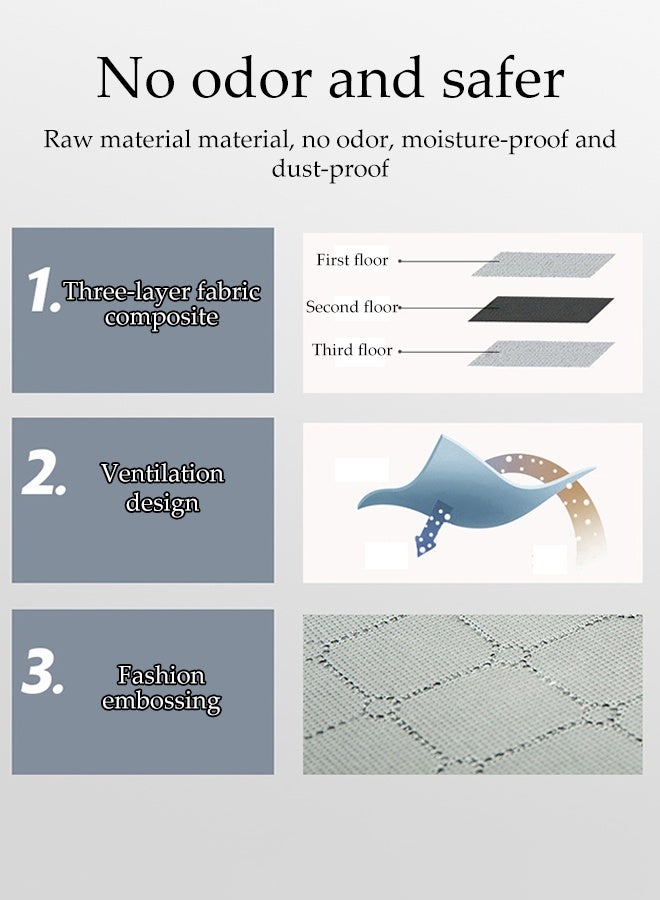 No odor and safer

Raw material material, no odor, moisture-proof and dust-proof

1. Three-layer fabric composite

First floor

Second floor

Third floor

2. Ventilation design

3. Fashion embossing