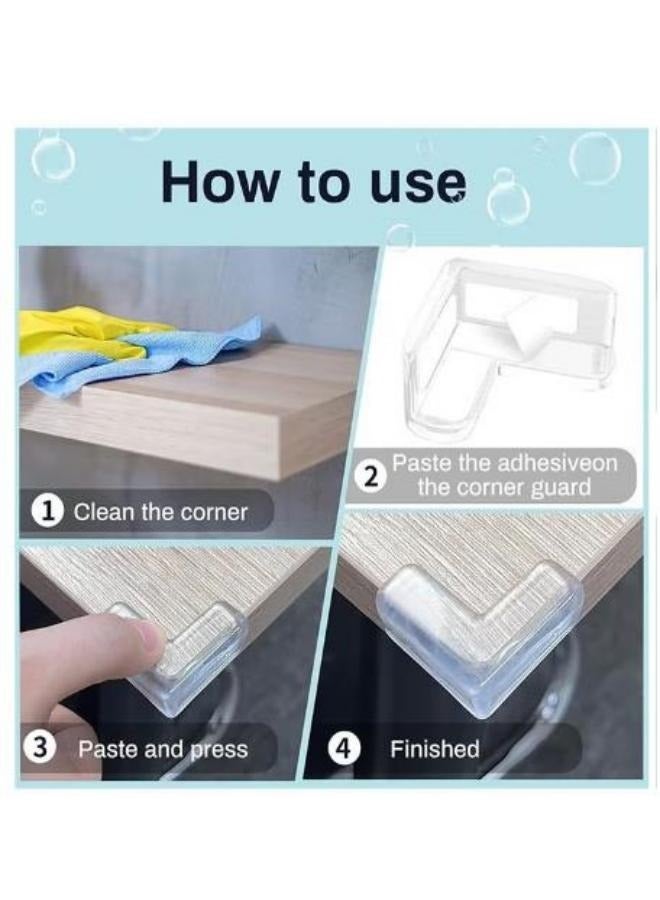 How to use

1 Clean the corner

2 Paste the adhesiveon the corner guard

3 Paste and press

4 Finished