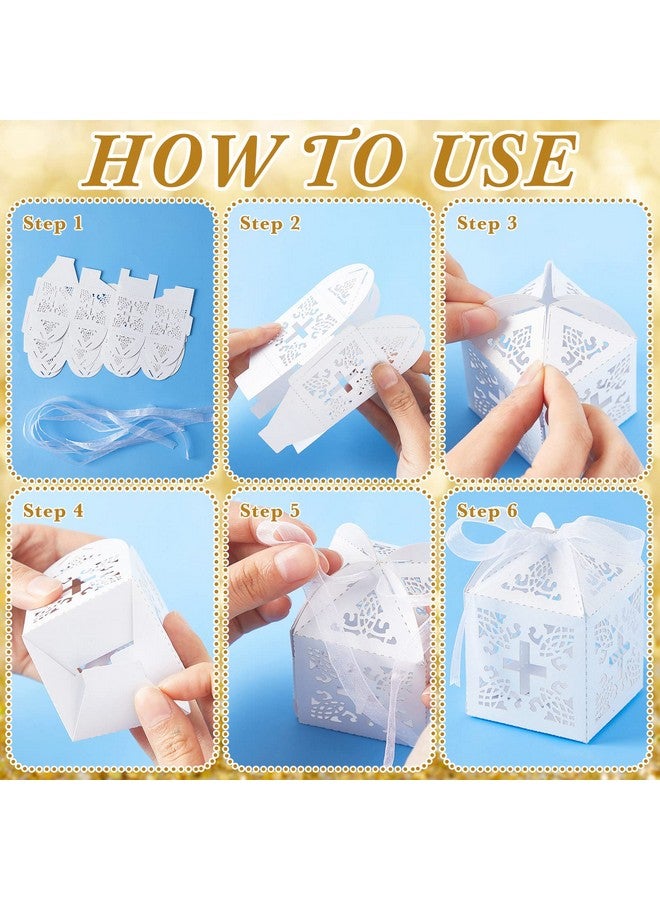 HOW TO USE

Step 1

Step 2

Step 3

Step 4

Step 5

Step 6