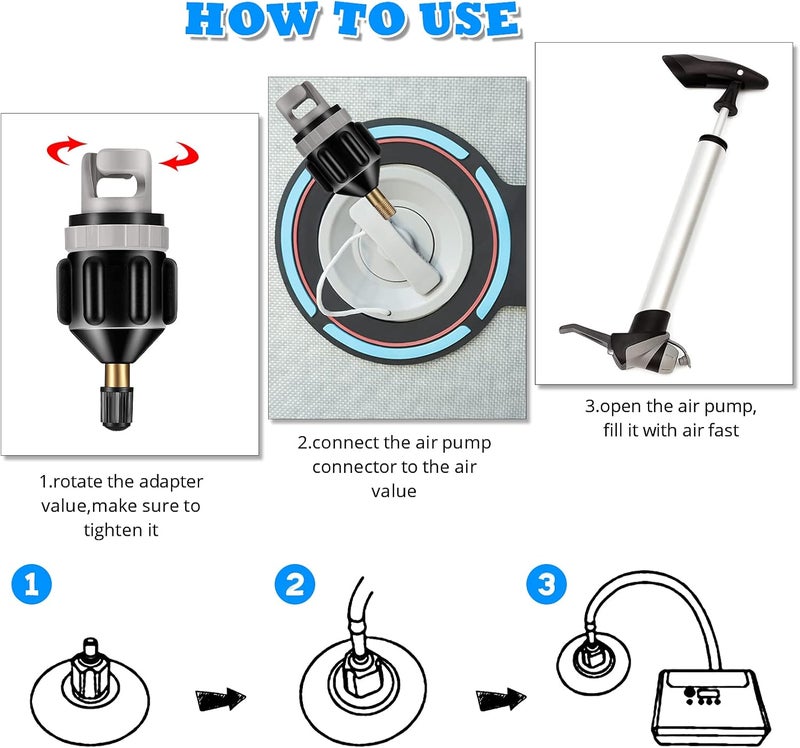 HOW TO USE

1.rotate the adapter value,make sure to tighten it

2.connect the air pump connector to the air value

3.open the air pump, fill it with air fast

1

2

3