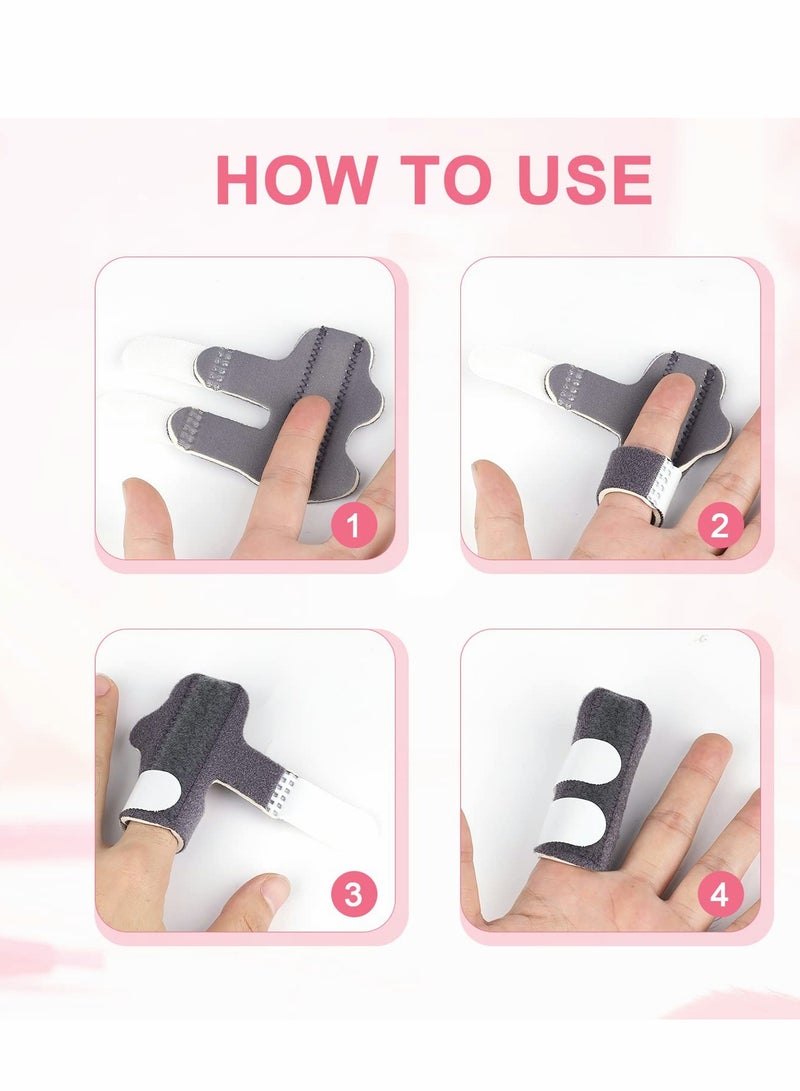 HOW TO USE

1

2

3

4