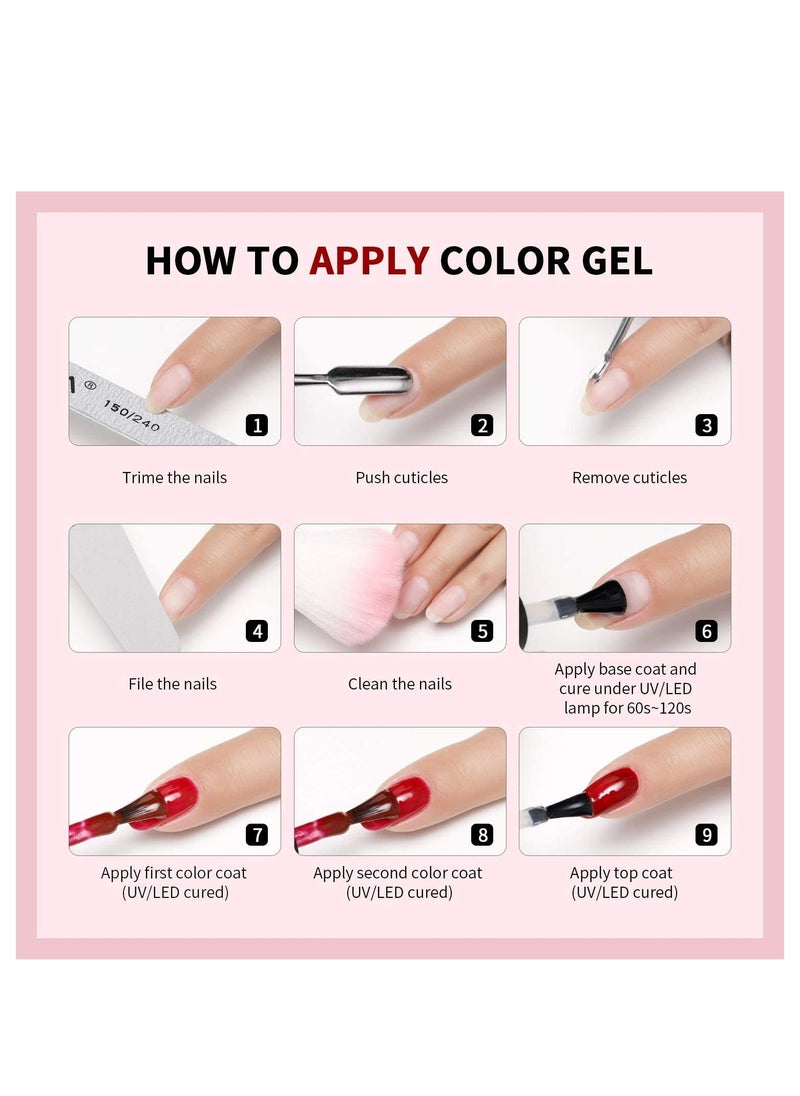 HOW TO APPLY COLOR GEL

150/240

1

Trime the nails

2

Push cuticles

3

Remove cuticles

4

File the nails

5

Clean the nails

6

Apply base coat and cure under UV/LED lamp for 60s~120s

7

Apply first color coat (UV/LED cured)

8

Apply second color coat (UV/LED cured)

9

Apply top coat (UV/LED cured)