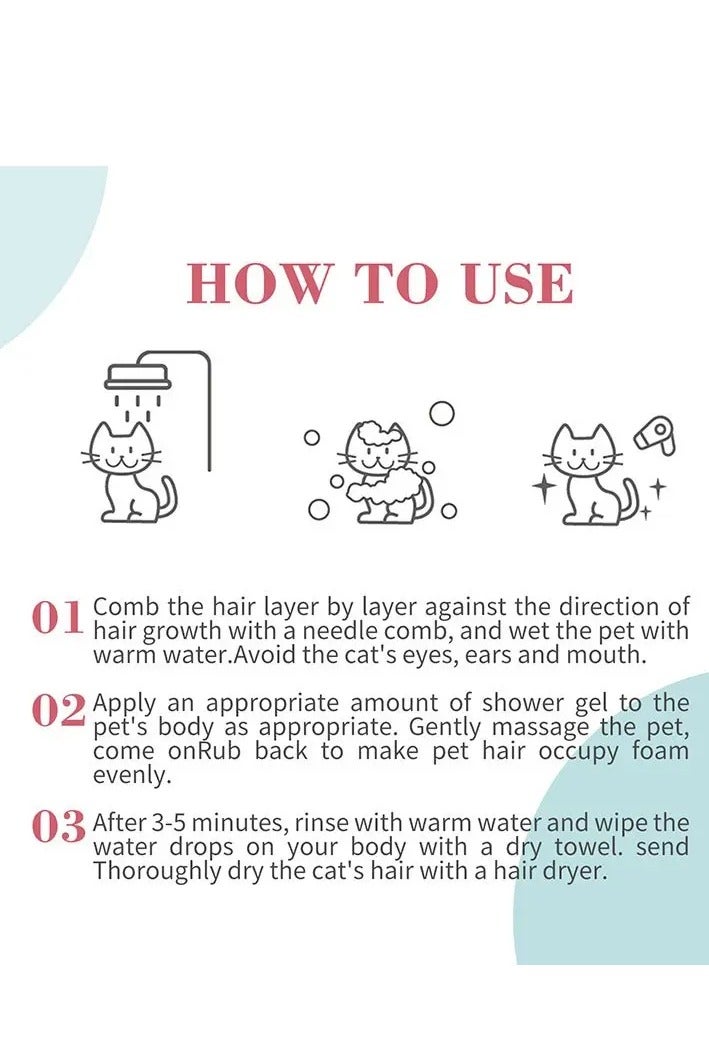 HOW TO USE

01 Comb the hair layer by layer against the direction of hair growth with a needle comb, and wet the pet with warm water.Avoid the cat's eyes, ears and mouth.

02 Apply an appropriate amount of shower gel to the pet's body as appropriate. Gently massage the pet, come onRub back to make pet hair occupy foam evenly.

03 After 3-5 minutes, rinse with warm water and wipe the water drops on your body with a dry towel. send Thoroughly dry the cat's hair with a hair dryer.