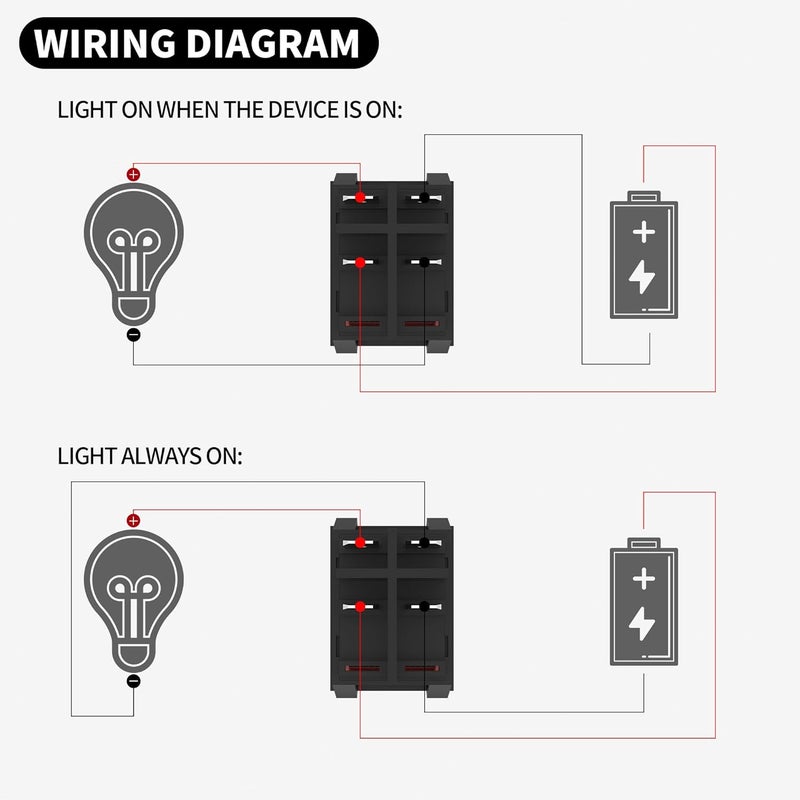 WIRING DIAGRAM

LIGHT ON WHEN THE DEVICE IS ON:

+
−
+

LIGHT ALWAYS ON:

+
−
+