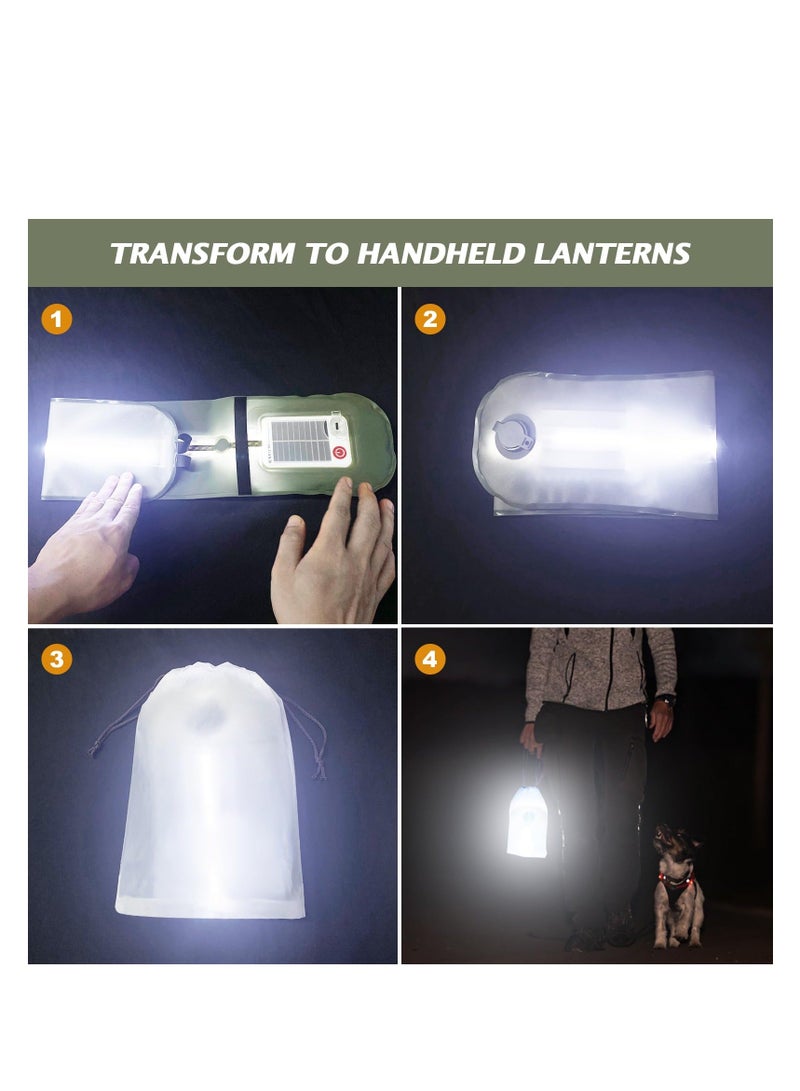 TRANSFORM TO HANDHELD LANTERNS

1

2

3

4