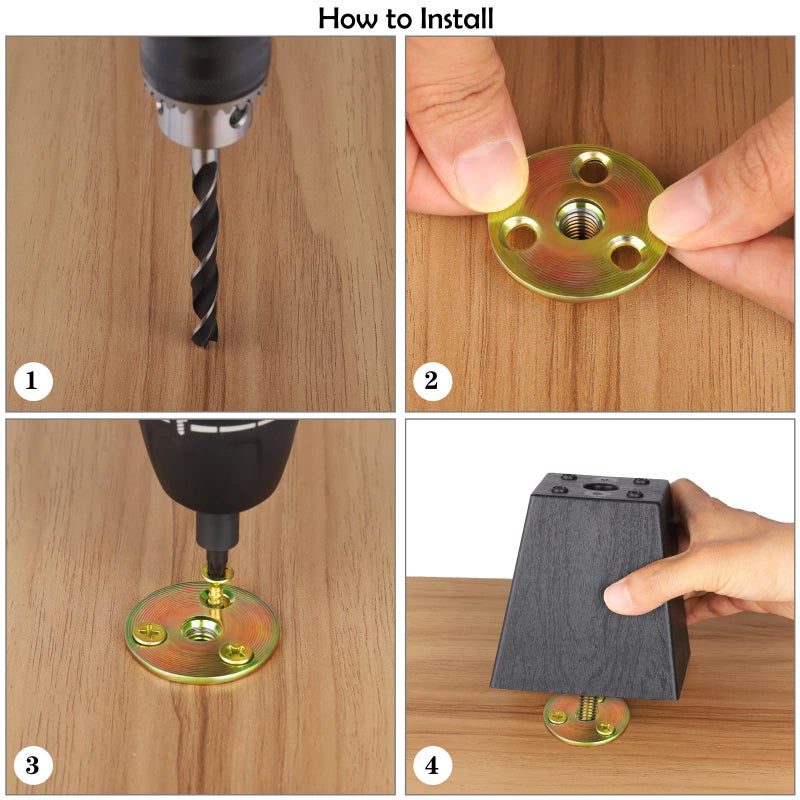 How to Install

1

2

3

4