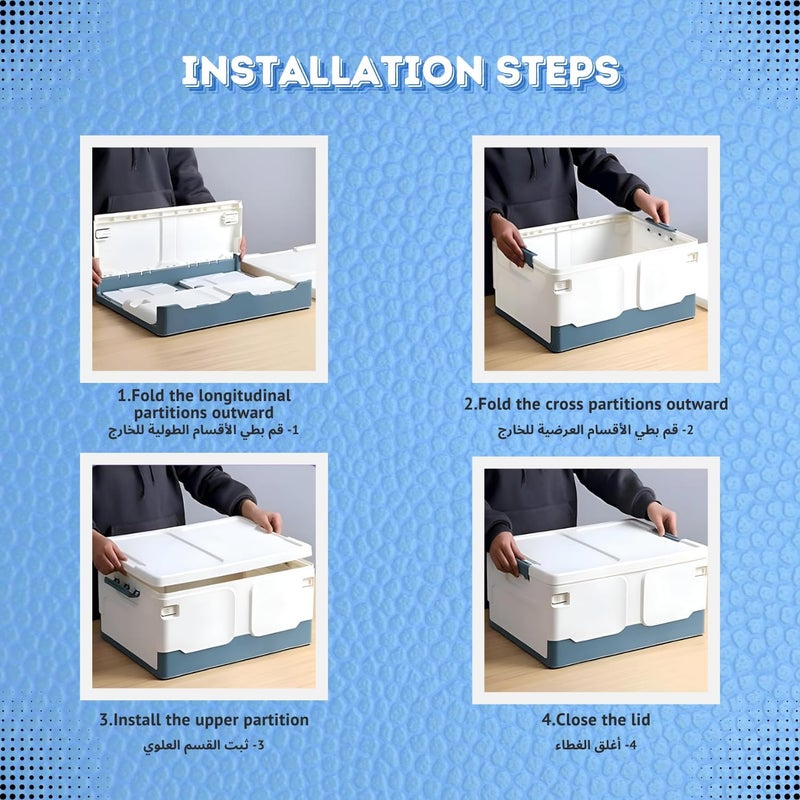 INSTALLATION STEPS

1.Fold the longitudinal partitions outward
1- قم بطي الأقسام الطولية للخارج

2.Fold the cross partitions outward
2- قم بطي الأقسام العرضية للخارج

3.Install the upper partition
3- ثبت القسم العلوي

4.Close the lid
4- أغلق الغطاء