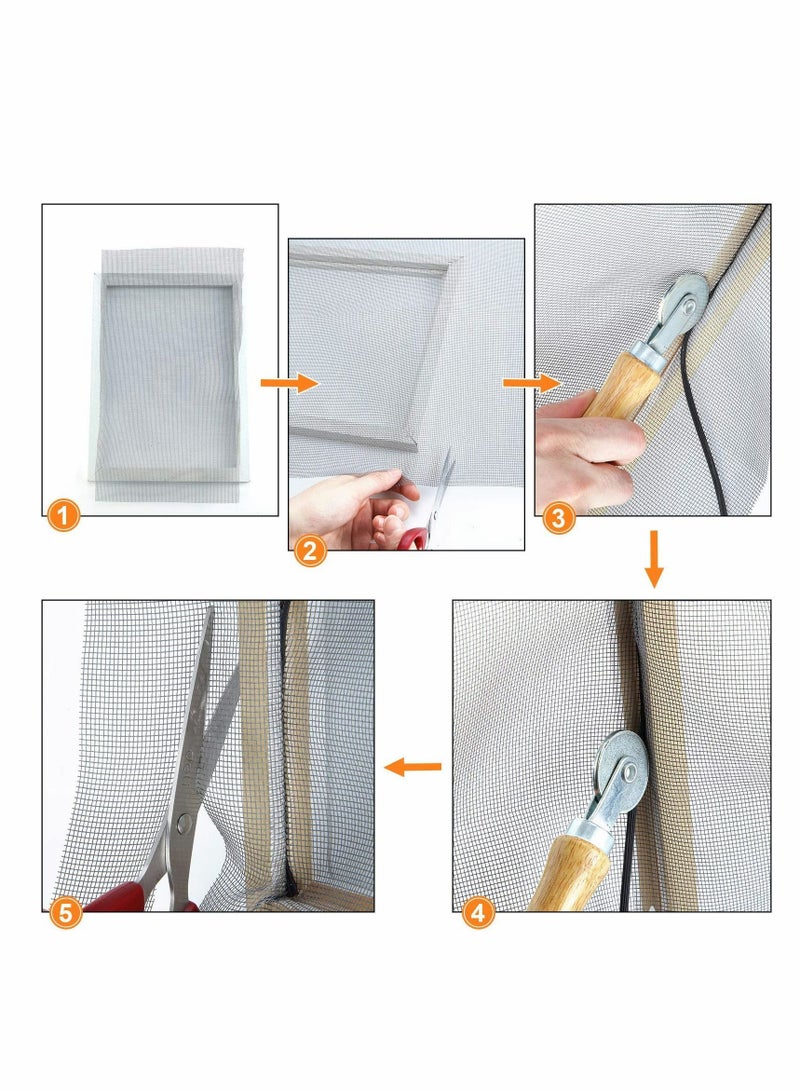 1
2
3
4
5