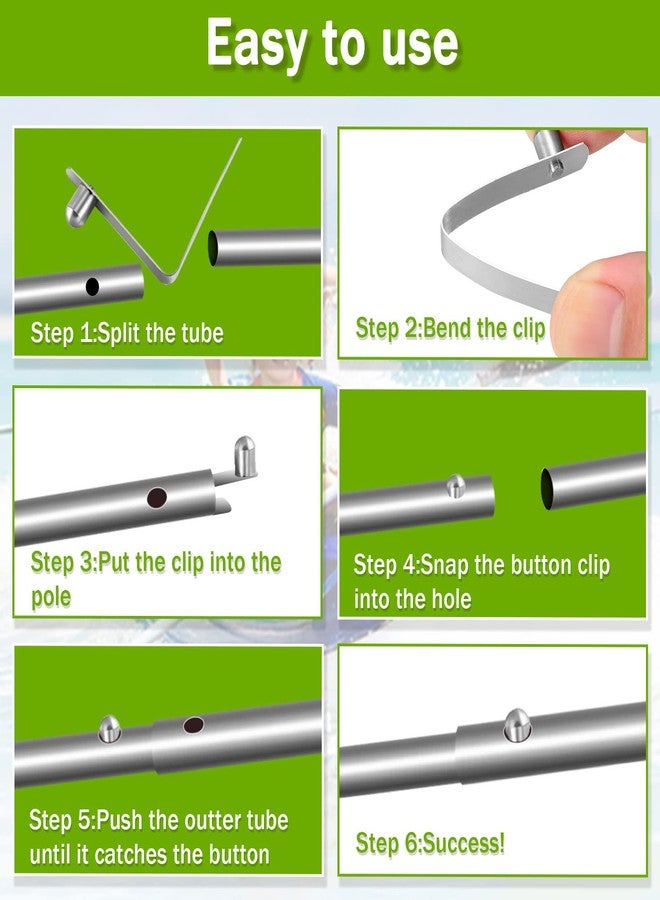 Easy to use

Step 1:Split the tube

Step 2:Bend the clip

Step 3:Put the clip into the pole

Step 4:Snap the button clip into the hole

Step 5:Push the outter tube until it catches the button

Step 6:Success!