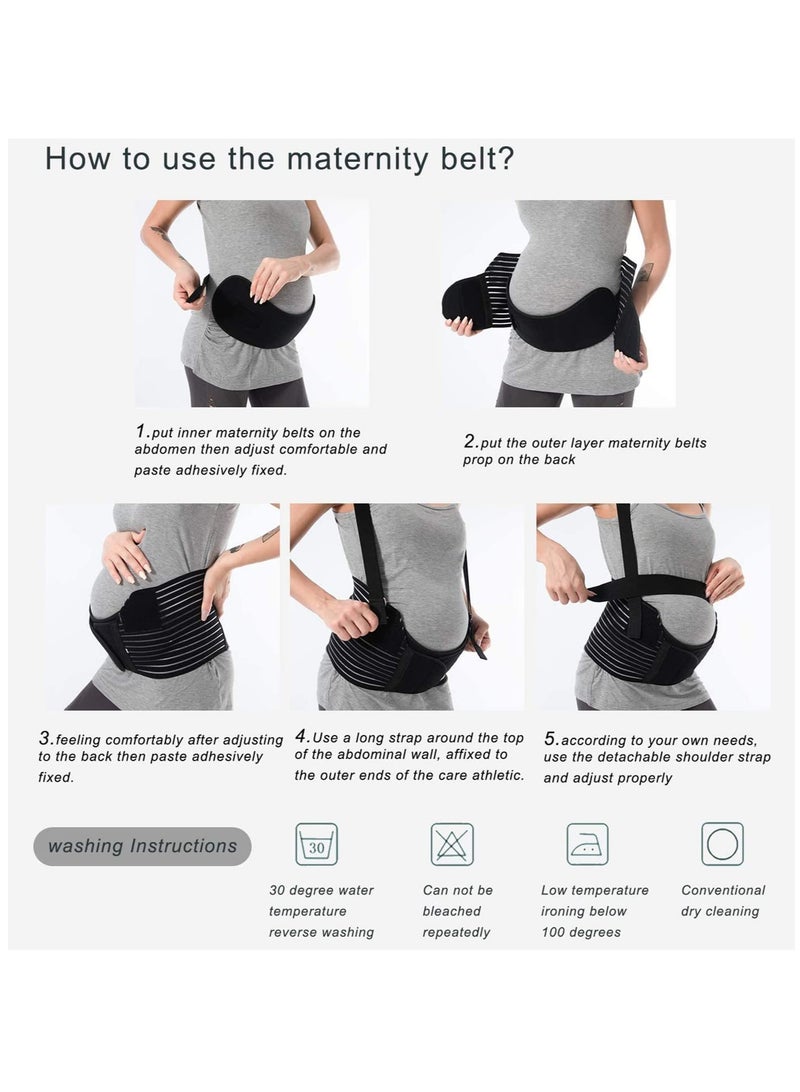 How to use the maternity belt?

1.put inner maternity belts on the abdomen then adjust comfortable and paste adhesively fixed.

2.put the outer layer maternity belts prop on the back

3.feeling comfortably after adjusting to the back then paste adhesively fixed.

4.Use a long strap around the top of the abdominal wall, affixed to the outer ends of the care athletic.

5.according to your own needs, use the detachable shoulder strap and adjust properly

washing Instructions

30

30 degree water temperature reverse washing

Can not be bleached repeatedly

Low temperature ironing below 100 degrees

Conventional dry cleaning