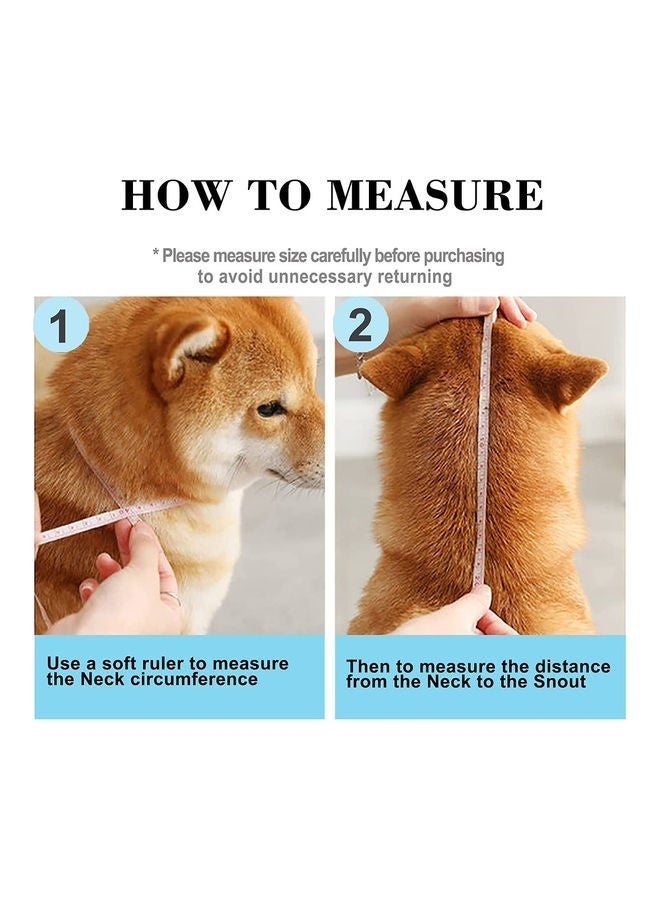 HOW TO MEASURE

* Please measure size carefully before purchasing to avoid unnecessary returning

1

Use a soft ruler to measure the Neck circumference

2

Then to measure the distance from the Neck to the Snout