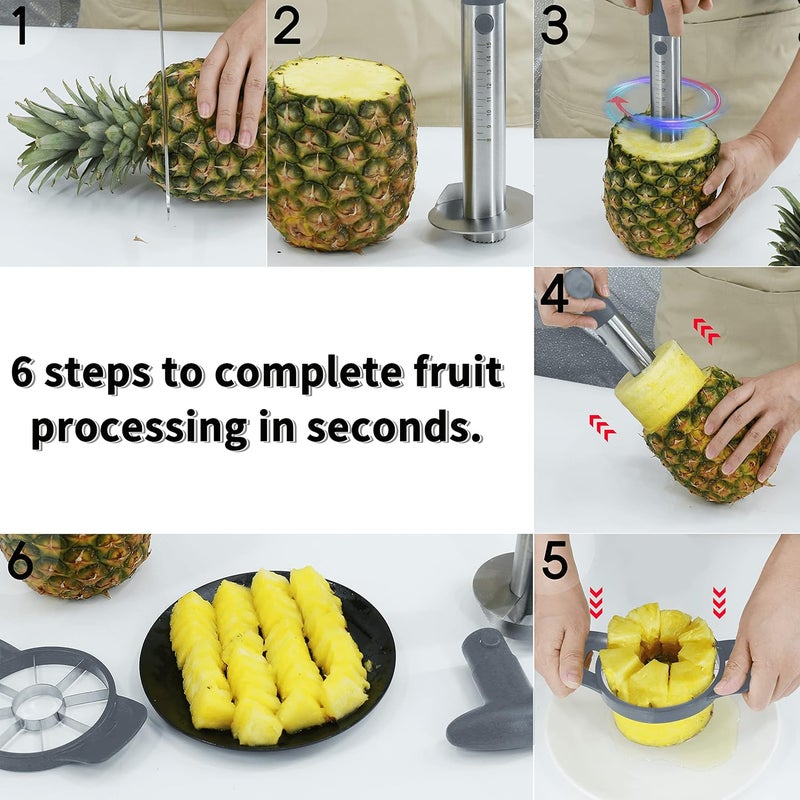 1

2

3

6 steps to complete fruit processing in seconds.

4

6

5