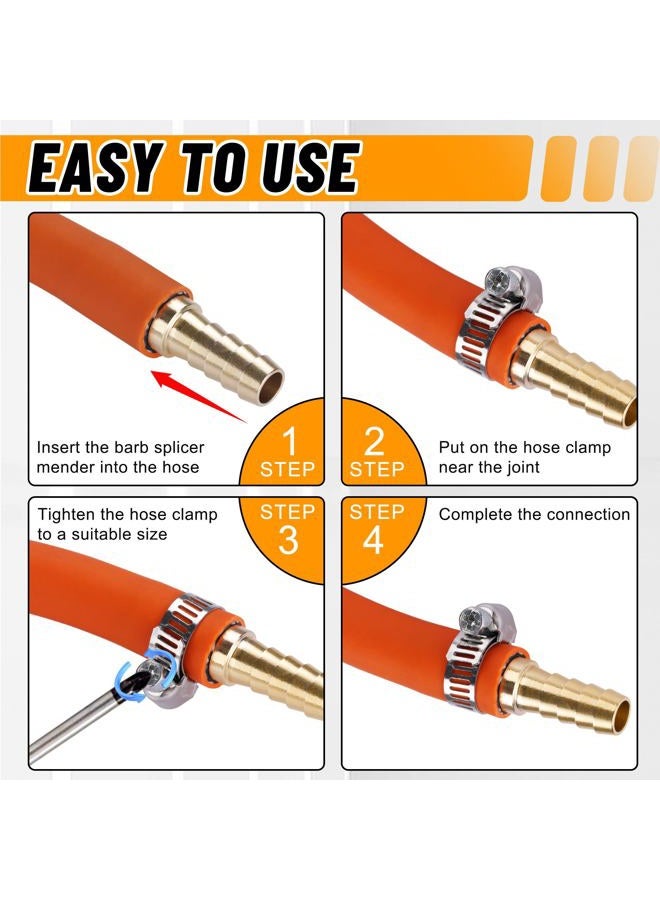 EASY TO USE

Insert the barb splicer mender into the hose

1 STEP

2 STEP

Put on the hose clamp near the joint

Tighten the hose clamp to a suitable size

STEP 3

STEP 4

Complete the connection